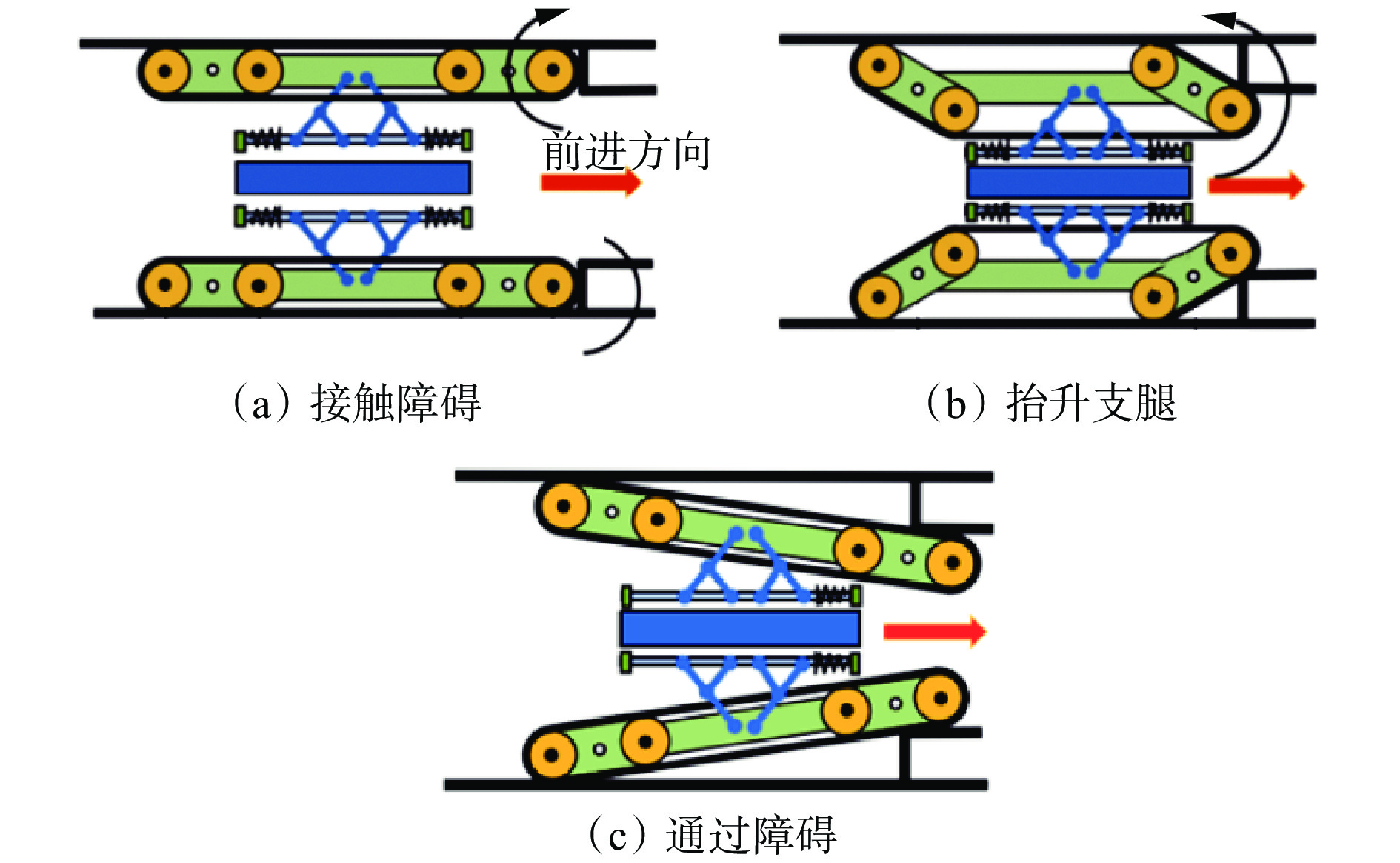 前进方向

（a）接触障碍

（b）抬升支腿

（c）通过障碍