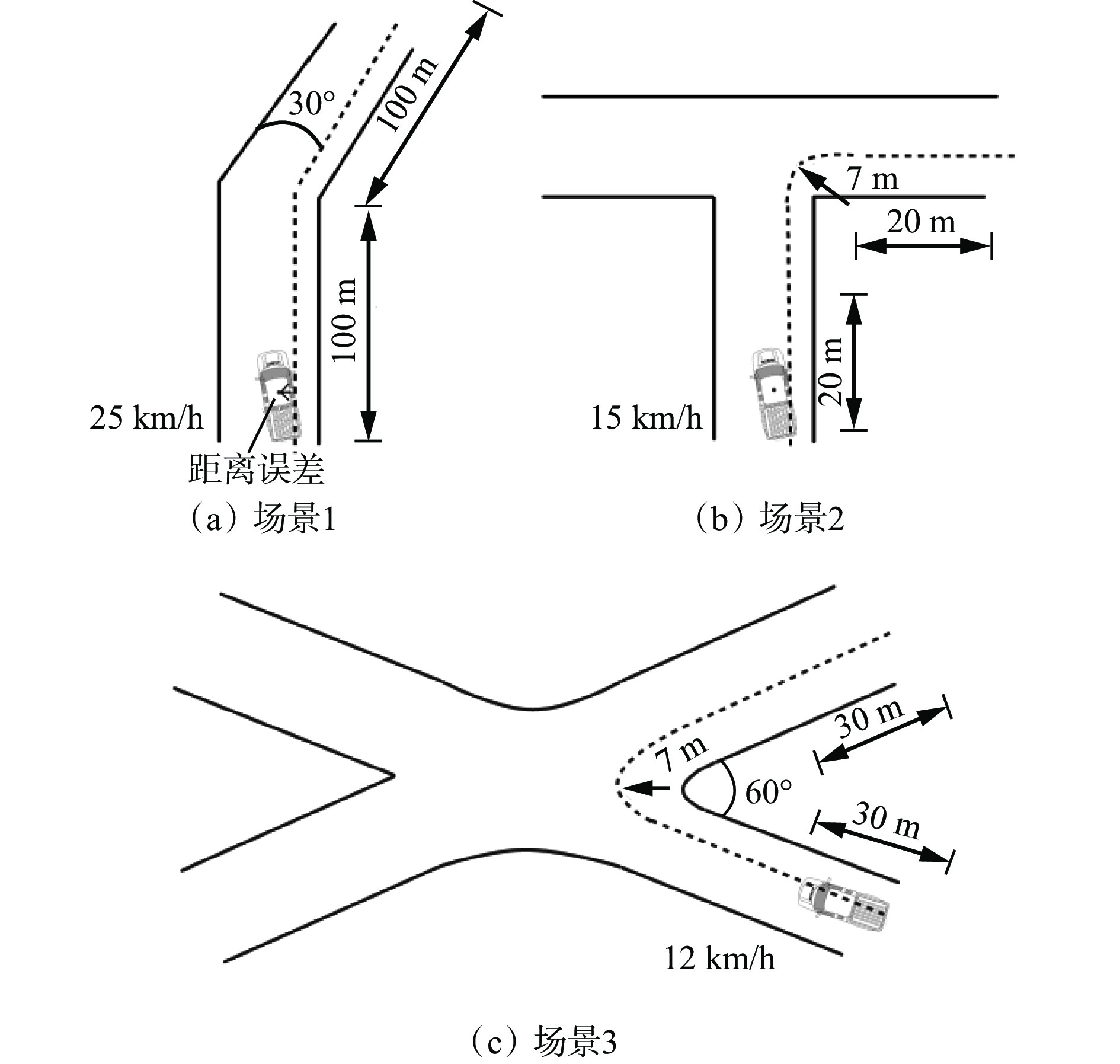 30°
100 m
100 m
25 km/h
距离误差
（a）场景1

7 m
20 m
20 m
15 km/h
（b）场景2

7 m
30 m
60°
30 m
12 km/h
（c）场景3