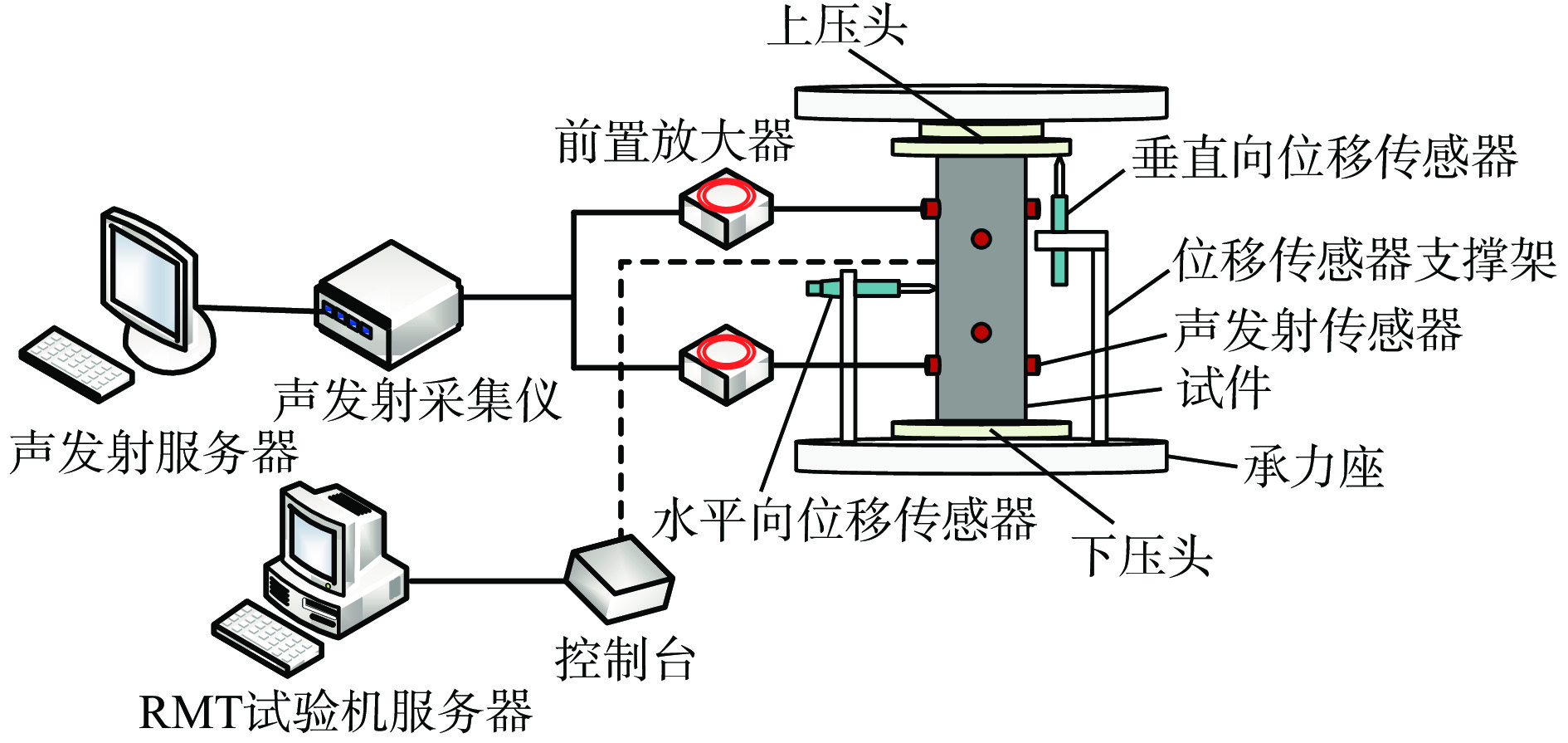 上压头

前置放大器

垂直向位移传感器

位移传感器支撑架

声发射传感器

试件

承力座

声发射采集仪

声发射服务器

水平向位移传感器

下压头

控制台

RMT试验机服务器