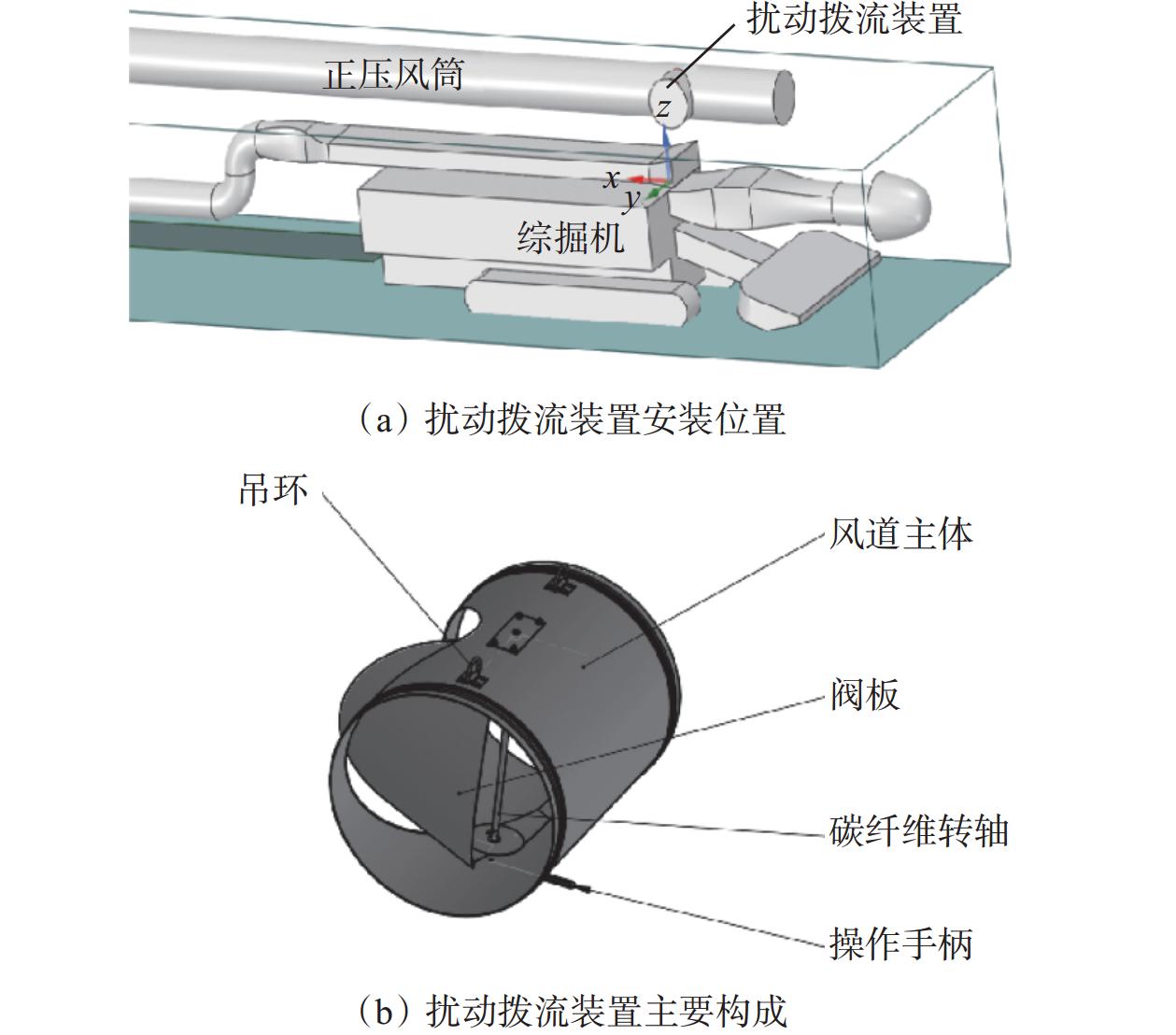 扰动拨流装置

正压风筒

$z$

$x$

$y$

综掘机

（a）扰动拨流装置安装位置

吊环

风道主体

阀板

碳纤维转轴

操作手柄

（b）扰动拨流装置主要构成