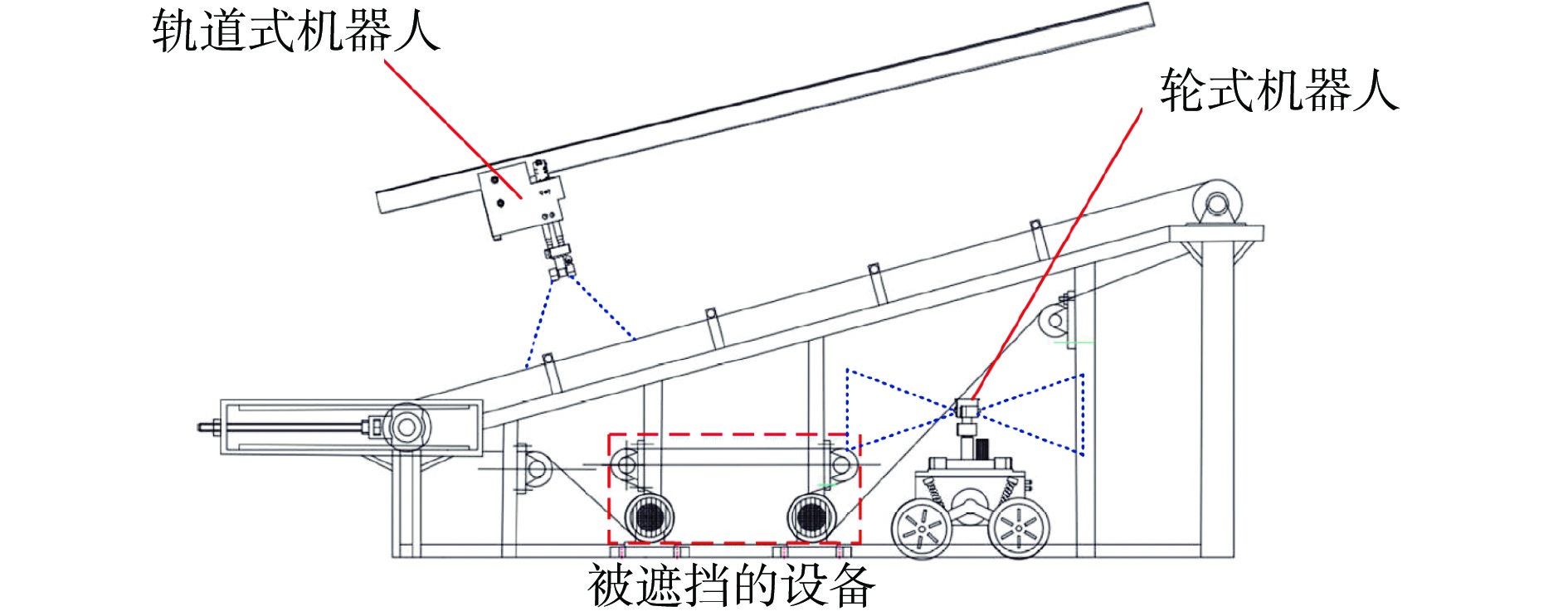 轨道式机器人

轮式机器人

被遮挡的设备