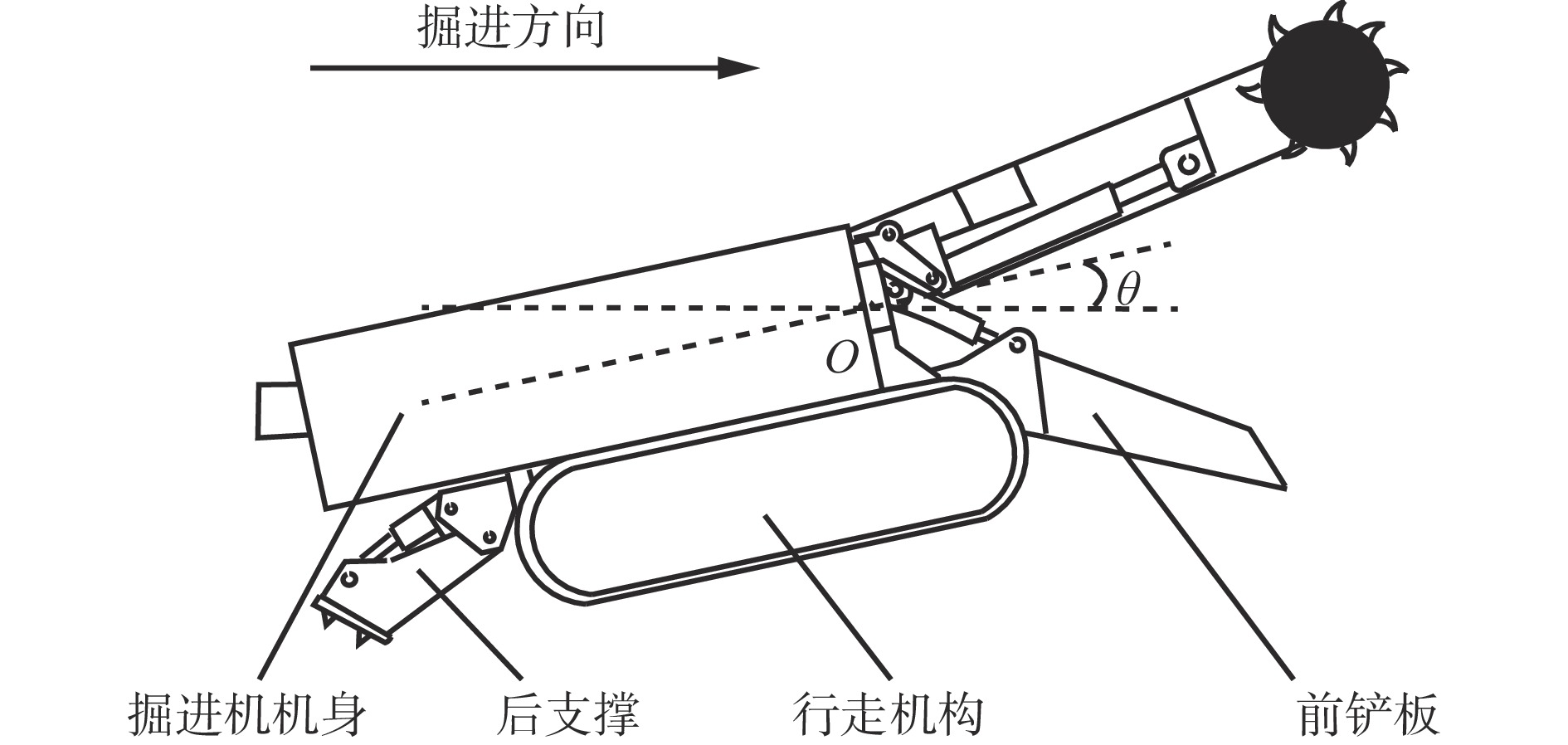 掘进方向

$\theta$

$O$

掘进机机身

后支撑

行走机构

前铲板