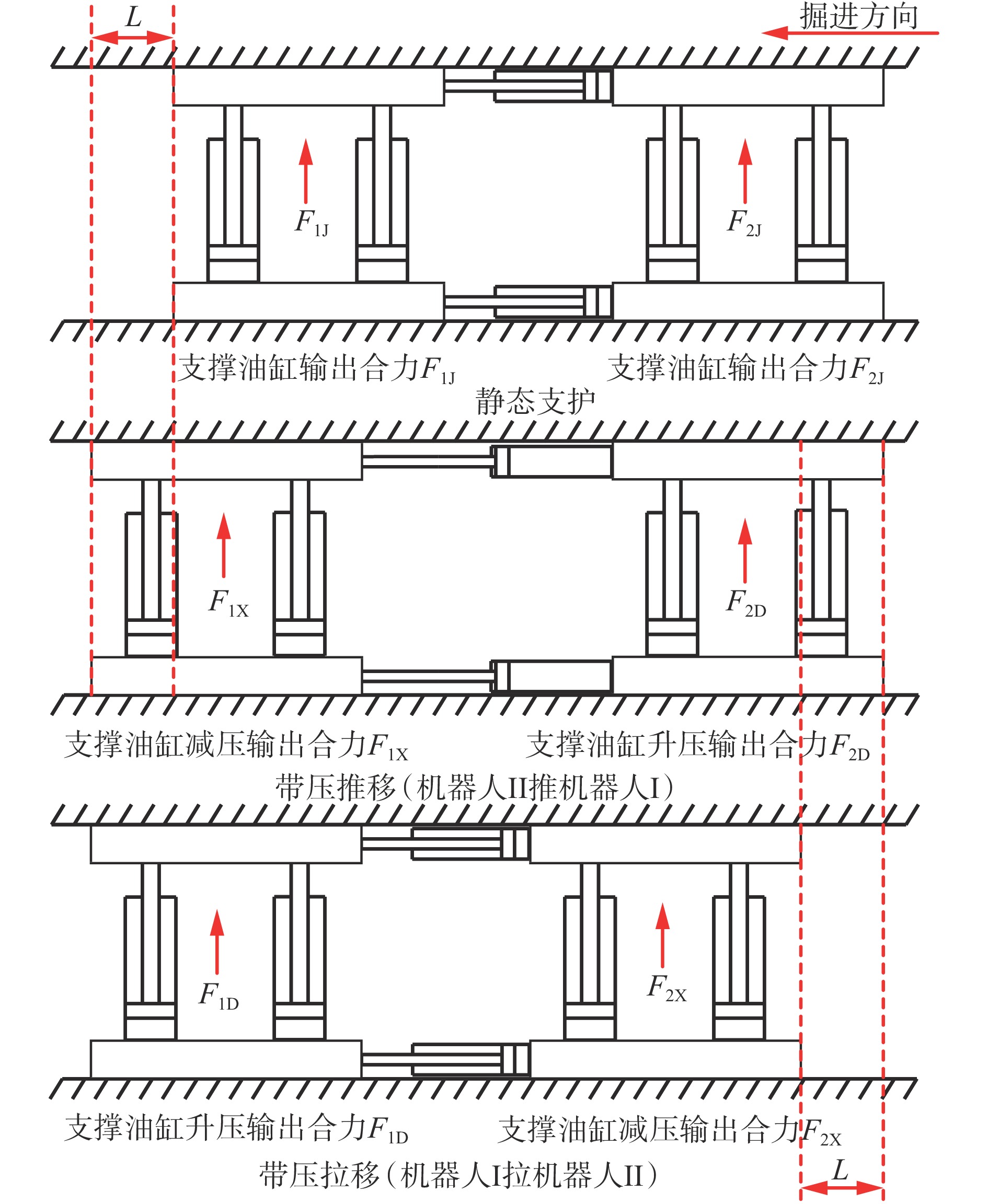 $L$

掘进方向

$F_{1J}$

$F_{2J}$

支撑油缸输出合力$F_{1J}$ 支撑油缸输出合力$F_{2J}$

静态支护

$F_{1X}$

$F_{2D}$

支撑油缸减压输出合力$F_{1X}$ 支撑油缸升压输出合力$F_{2D}$

带压推移(机器人II推机器人I)

$F_{1D}$

$F_{2X}$

支撑油缸升压输出合力$F_{1D}$ 支撑油缸减压输出合力$F_{2X}$

带压拉移(机器人I拉机器人II)

$L$