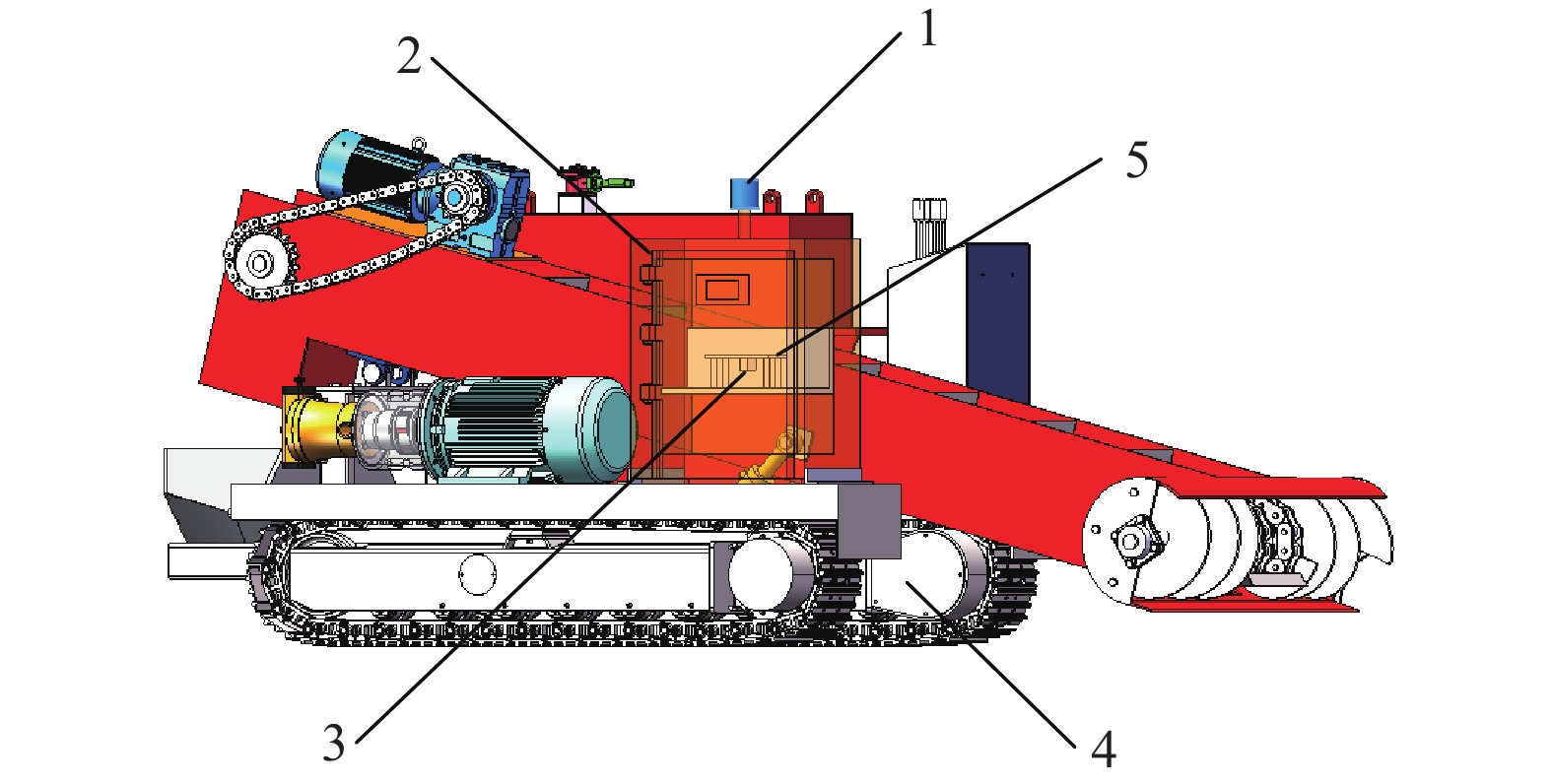 2
1
5
3
4