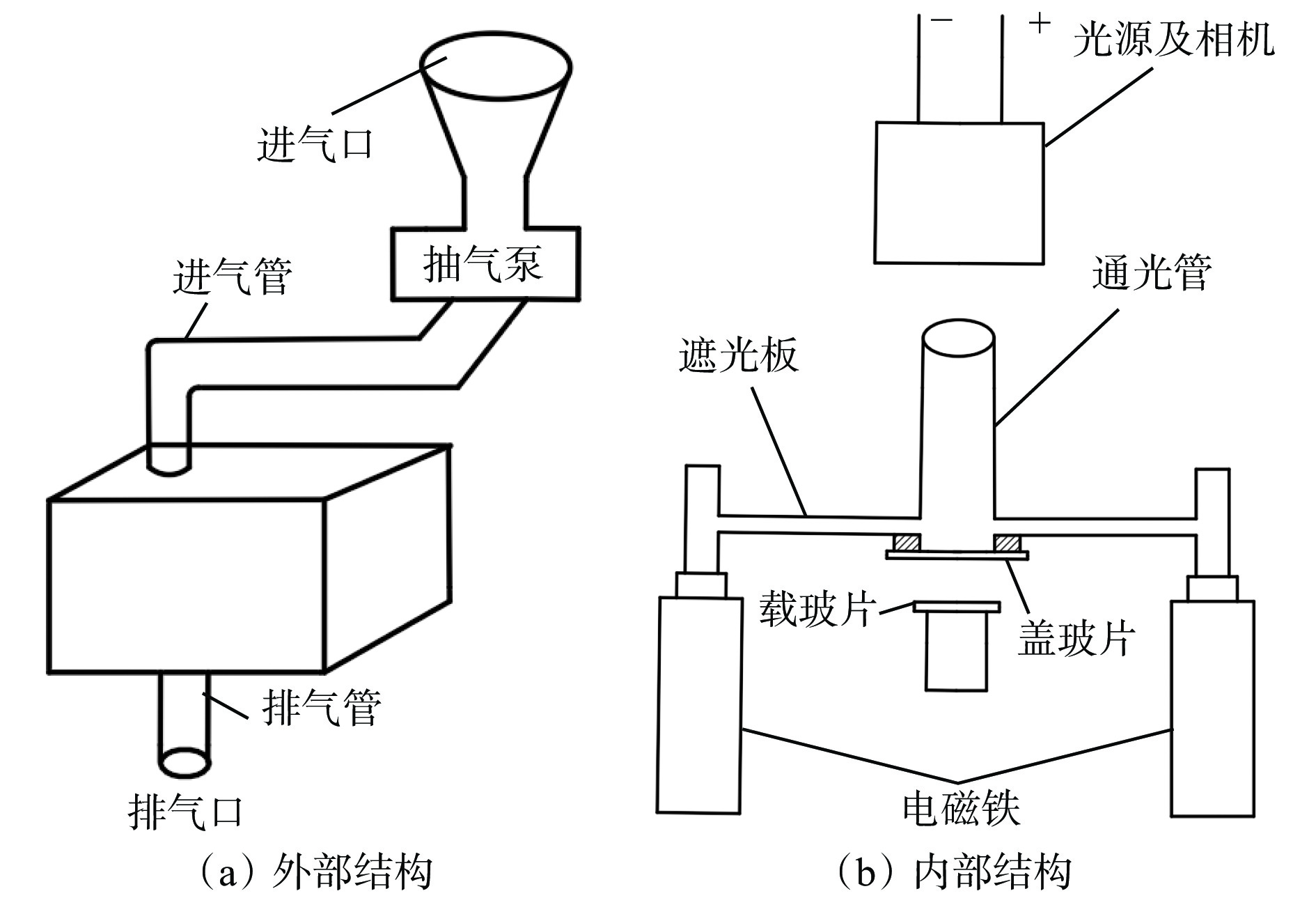 进气口

抽气泵

进气管

排气管

排气口

（a）外部结构

−

+

光源及相机

通光管

遮光板

载玻片

盖玻片

电磁铁

（b）内部结构