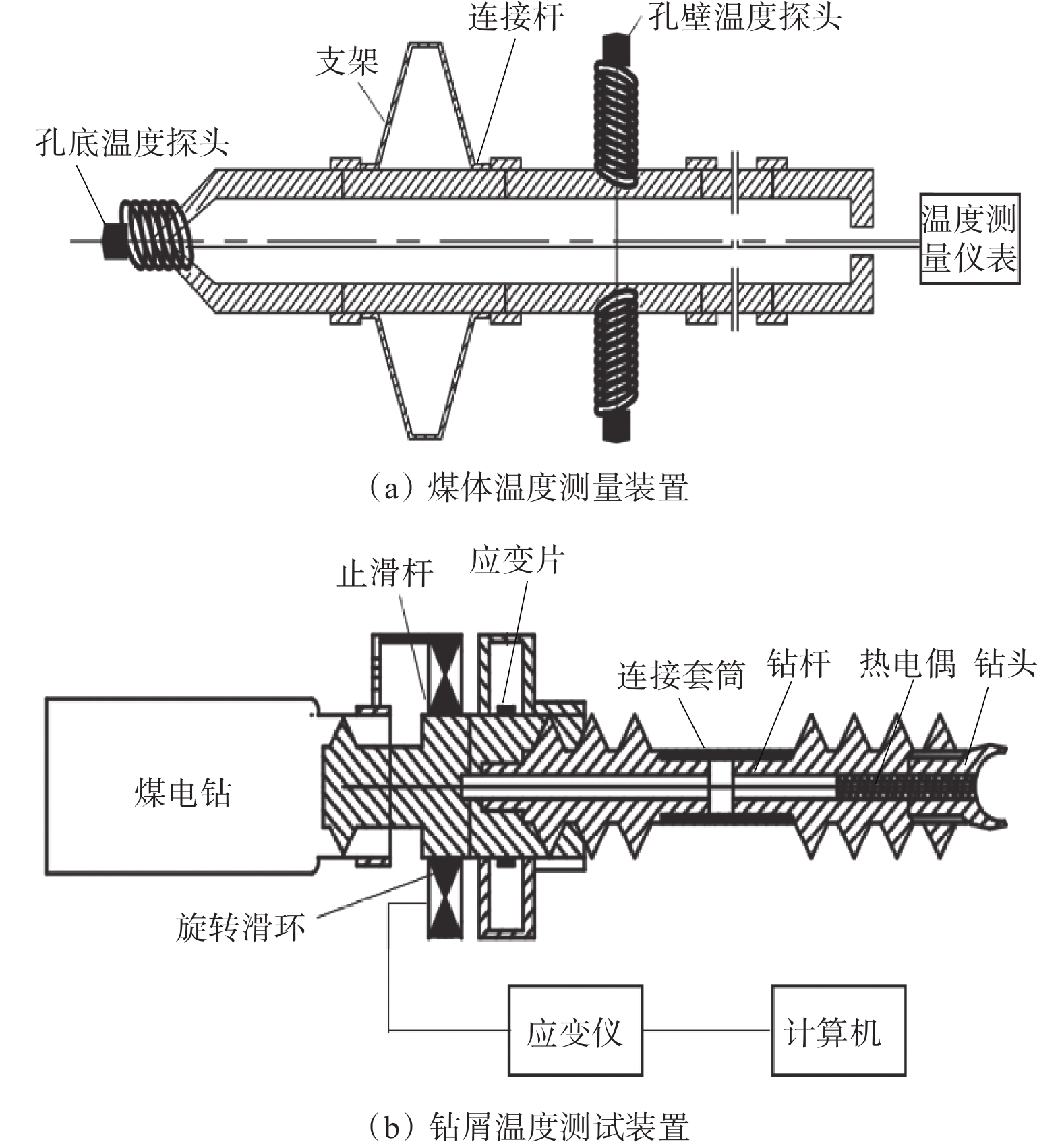 连接杆
孔壁温度探头
支架
孔底温度探头
温度测量仪表

（a）煤体温度测量装置

止滑杆
应变片
连接套筒
钻杆
热电偶
钻头
煤电钻
旋转滑环
应变仪
计算机

（b）钻屑温度测试装置