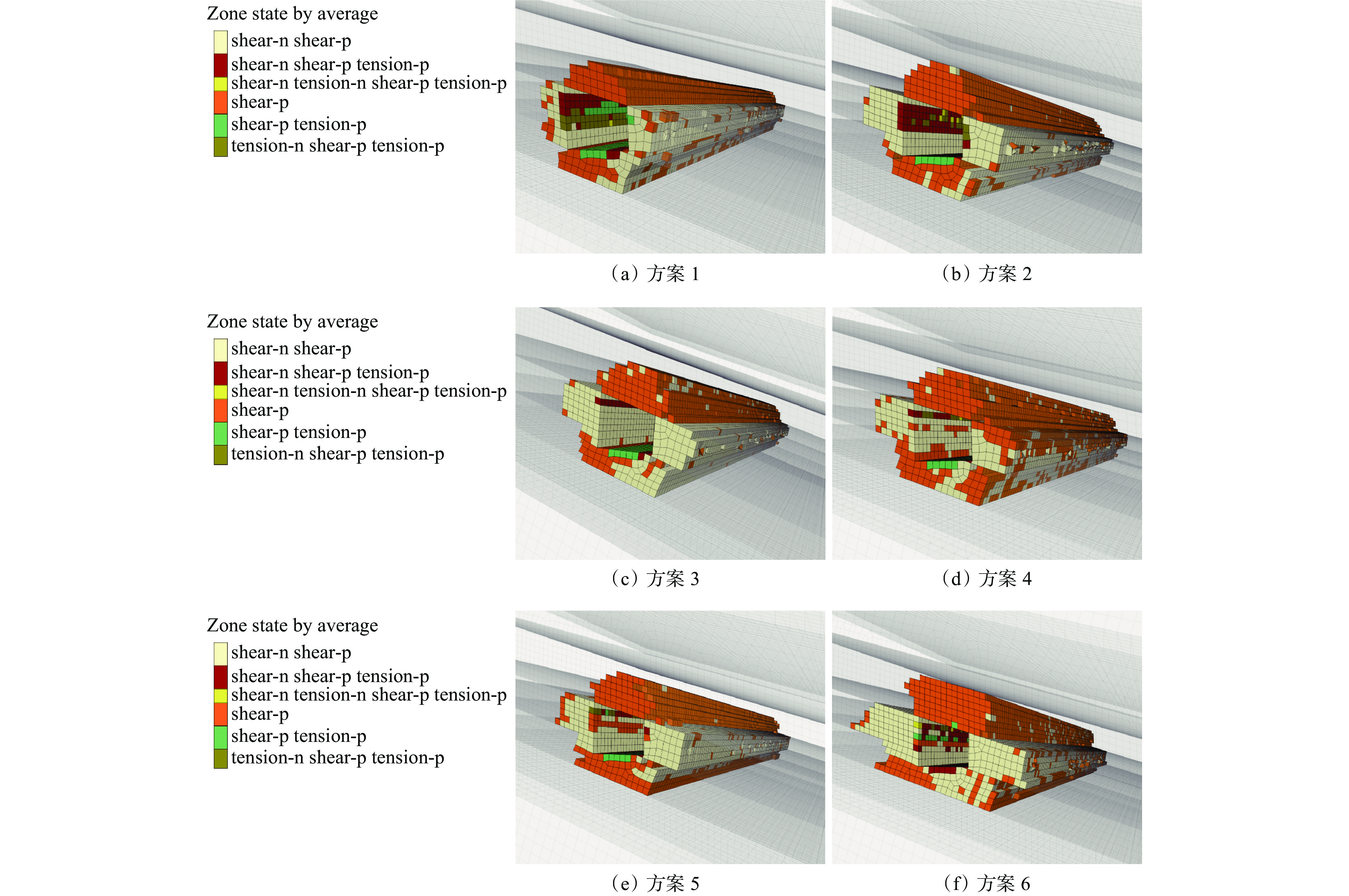 Zone state by average
shear-n shear-p
shear-n shear-p tension-p
shear-n tension-n shear-p tension-p
shear-p
shear-p tension-p
tension-n shear-p tension-p

（a）方案 1

（b）方案 2

Zone state by average
shear-n shear-p
shear-n shear-p tension-p
shear-n tension-n shear-p tension-p
shear-p
shear-p tension-p
tension-n shear-p tension-p

（c）方案 3

（d）方案 4

Zone state by average
shear-n shear-p
shear-n shear-p tension-p
shear-n tension-n shear-p tension-p
shear-p
shear-p tension-p
tension-n shear-p tension-p

（e）方案 5

（f）方案 6