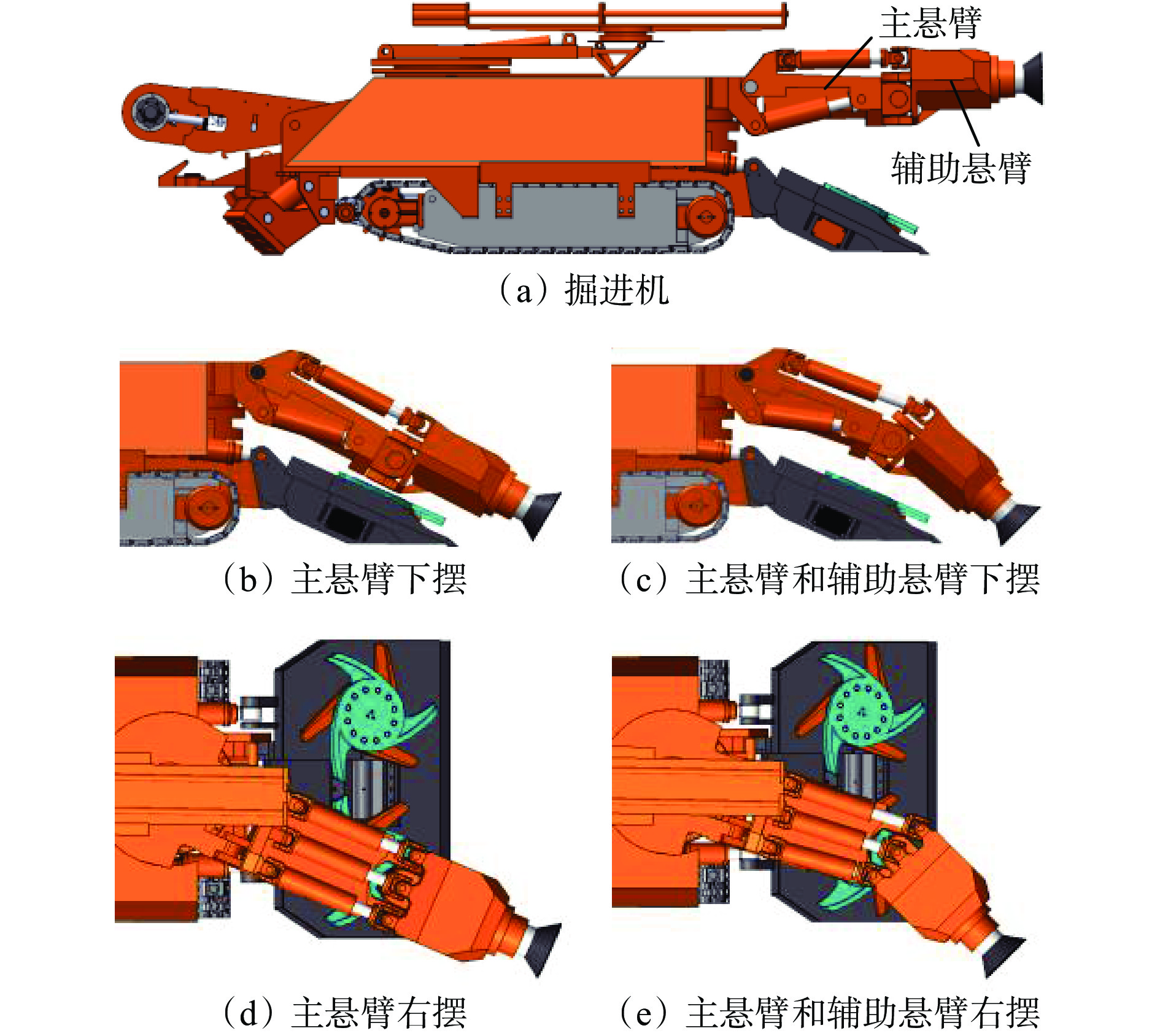 主悬臂

辅助悬臂

（a）掘进机

（b）主悬臂下摆

（c）主悬臂和辅助悬臂下摆

（d）主悬臂右摆

（e）主悬臂和辅助悬臂右摆