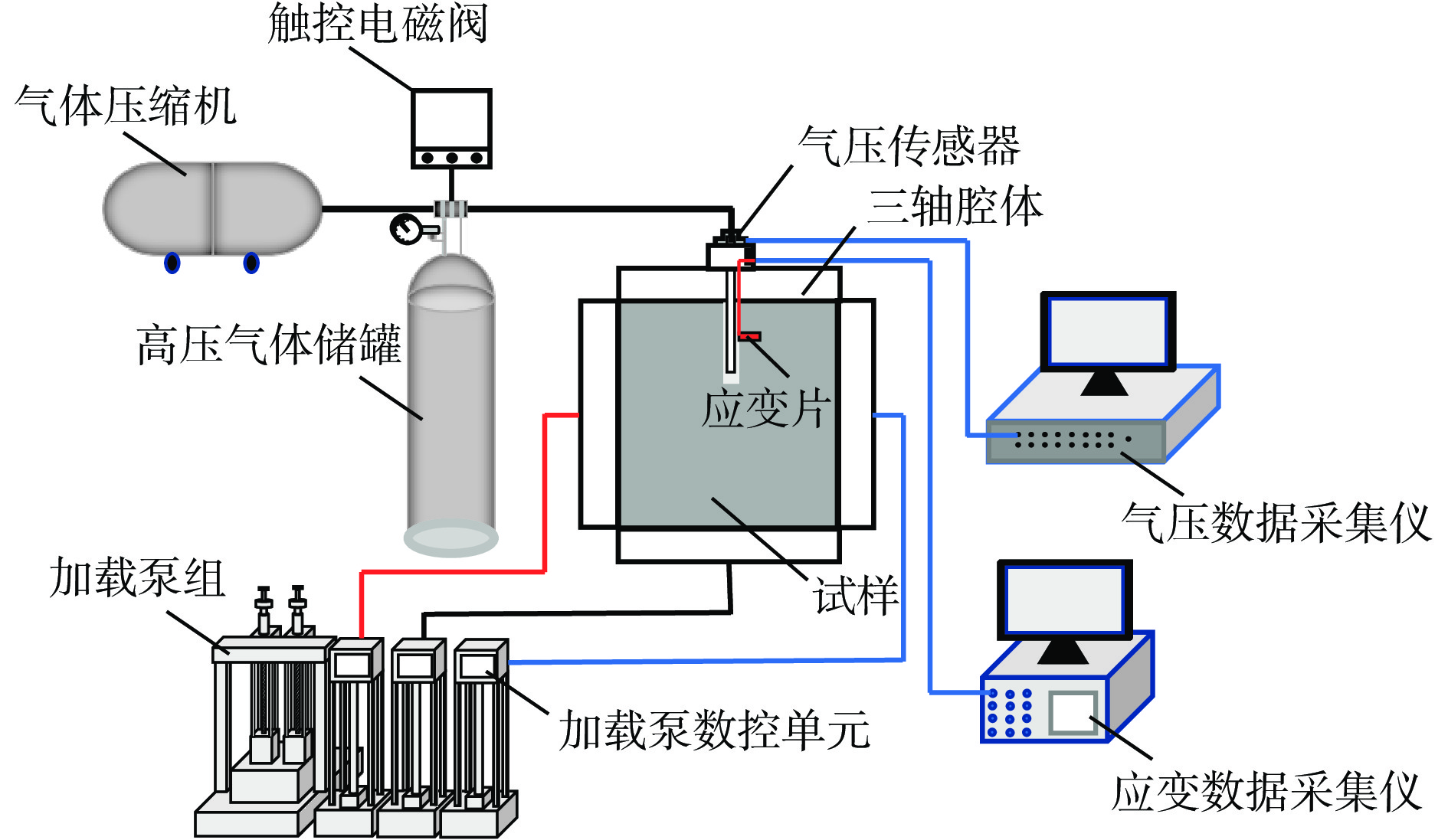 触控电磁阀

气体压缩机

气压传感器

三轴腔体

高压气体储罐

应变片

气压数据采集仪

加载泵组

试样

加载泵数控单元

应变数据采集仪