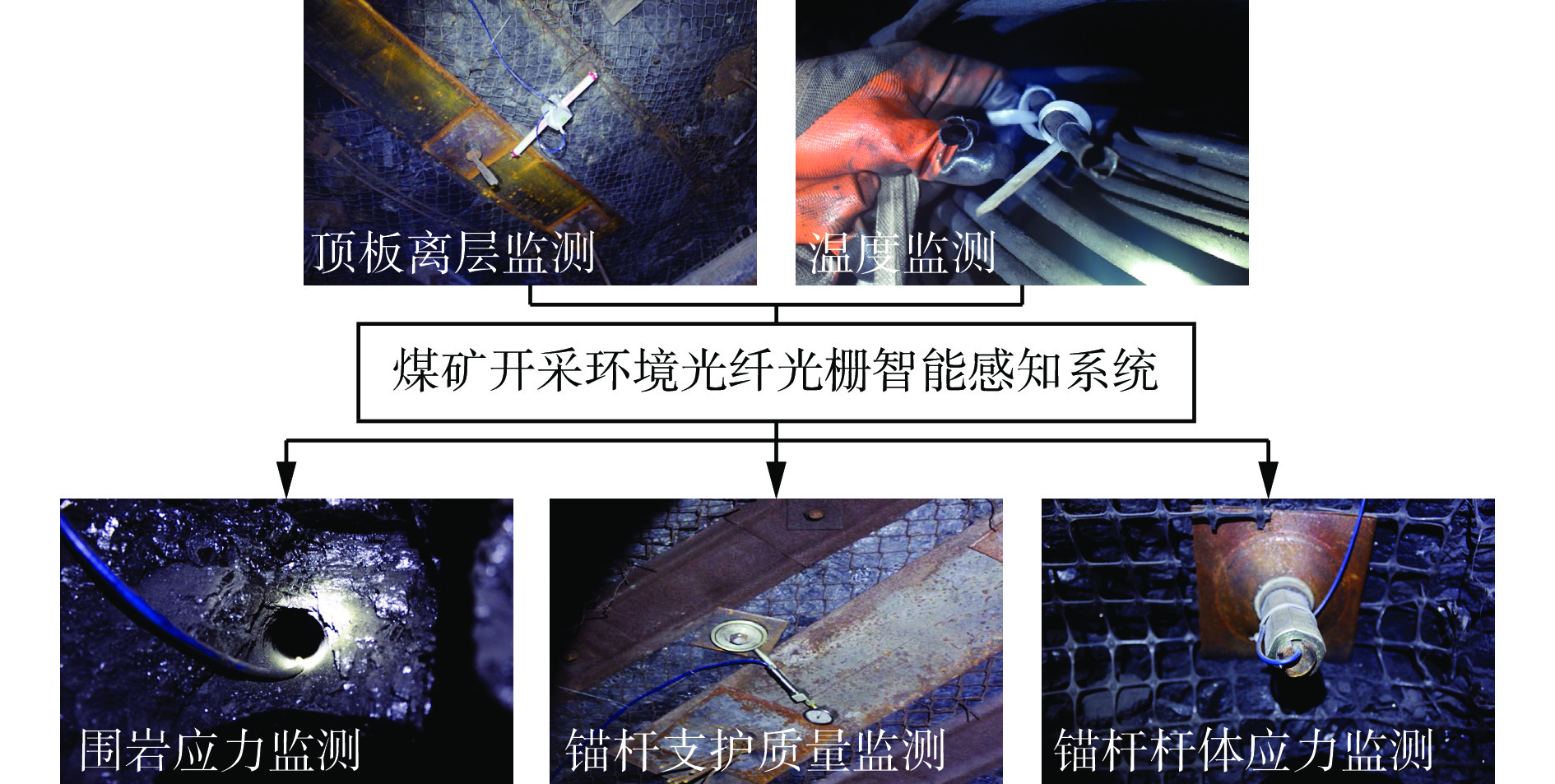 顶板离层监测

温度监测

煤矿开采环境光纤光栅智能感知系统

围岩应力监测

锚杆支护质量监测

锚杆杆体应力监测