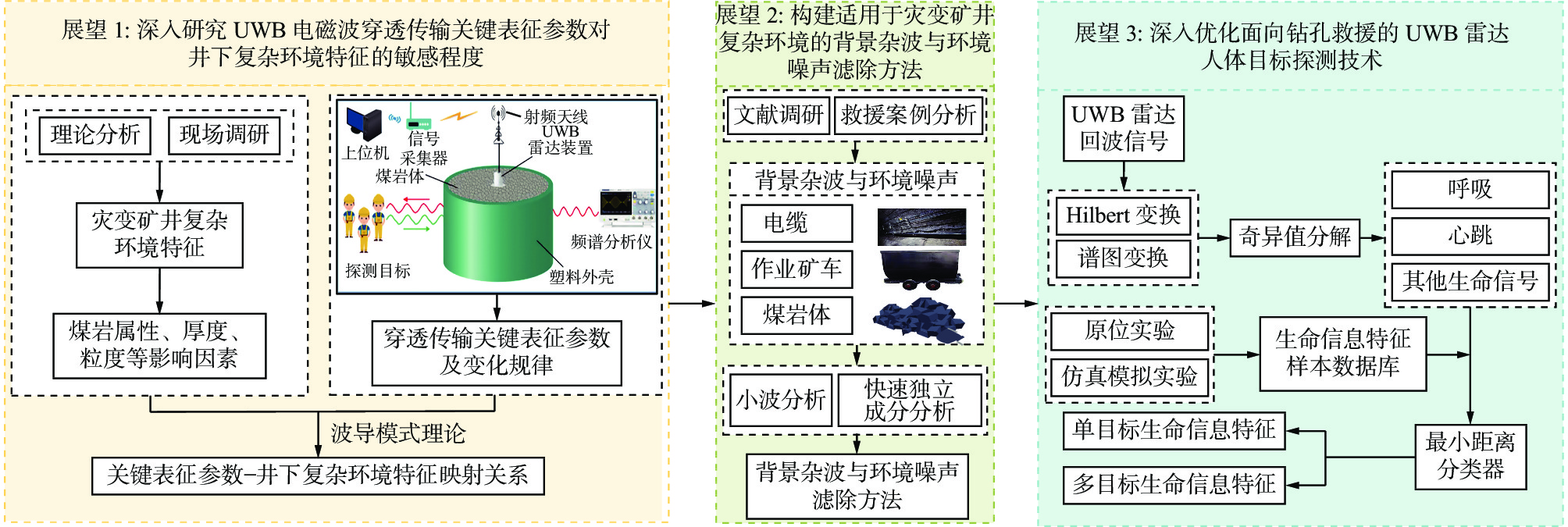 展望 1: 深入研究 UWB 电磁波穿透传输关键表征参数对井下复杂环境特征的敏感程度

理论分析

现场调研

灾变矿井复杂环境特征

煤岩属性、厚度、粒度等影响因素

上位机

信号采集器

射频天线

UWB 雷达装置

煤岩体

探测目标

频谱分析仪

塑料外壳

穿透传输关键表征参数及变化规律

波导模式理论

关键表征参数–井下复杂环境特征映射关系

展望 2: 构建适用于灾变矿井复杂环境的背景杂波与环境噪声滤除方法

文献调研

救援案例分析

背景杂波与环境噪声

电缆

作业矿车

煤岩体

小波分析

快速独立成分分析

背景杂波与环境噪声滤除方法

展望 3: 深入优化面向钻孔救援的 UWB 雷达人体目标探测技术

UWB 雷达回波信号

Hilbert 变换

谱图变换

奇异值分解

呼吸

心跳

其他生命信号

原位实验

仿真模拟实验

生命信息特征样本数据库

单目标生命信息特征

多目标生命信息特征

最小距离分类器