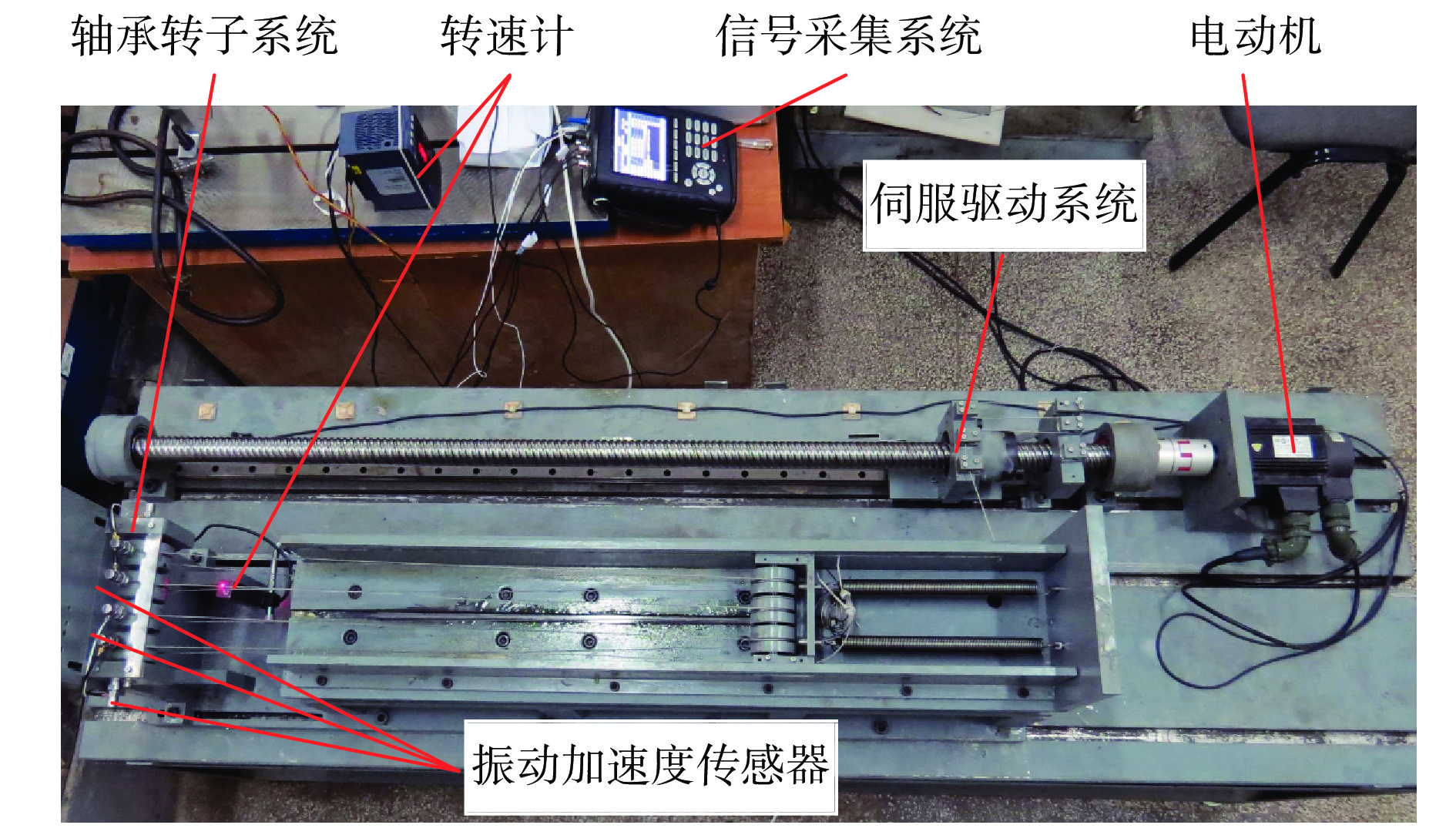 轴承转子系统

转速计

信号采集系统

电动机

伺服驱动系统

振动加速度传感器