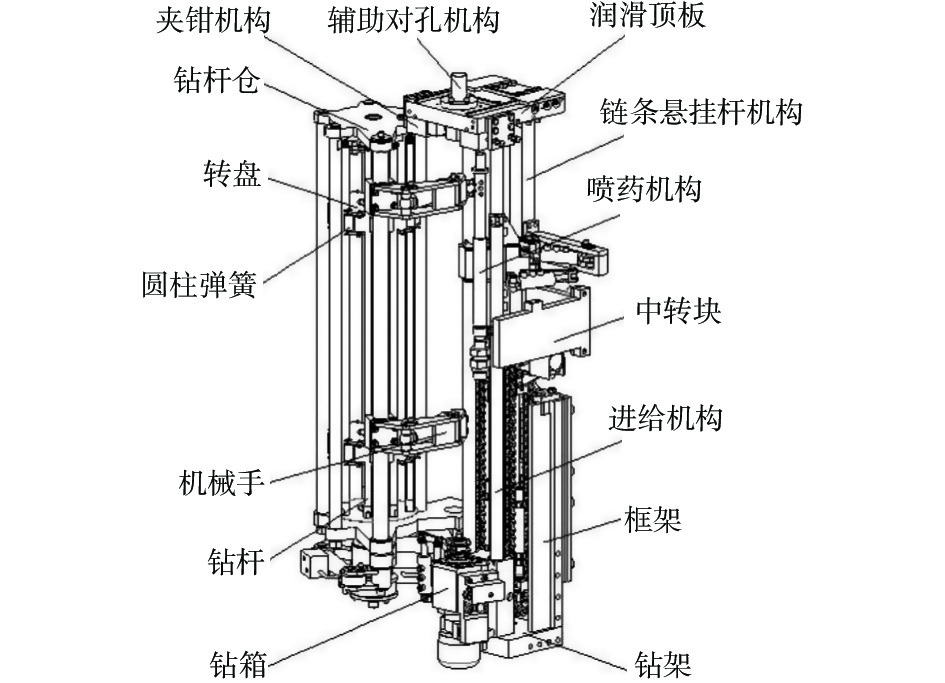 夹钳机构
辅助对孔机构
润滑顶板
钻杆仓
链条悬挂杆机构
转盘
喷药机构
圆柱弹簧
中转块
进给机构
机械手
框架
钻杆
钻箱
钻架