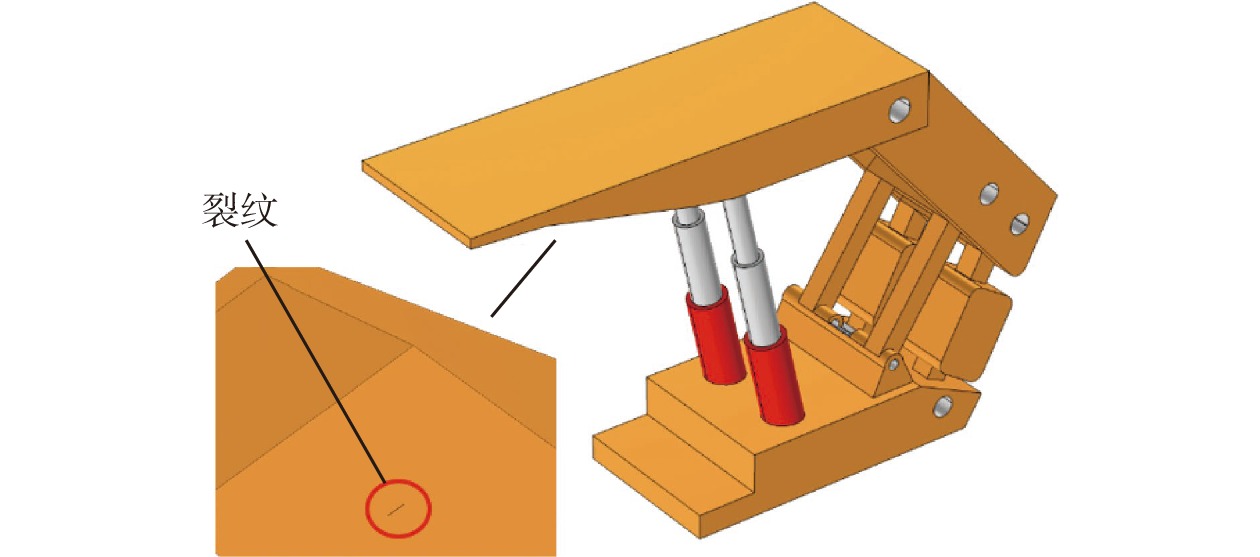 裂纹