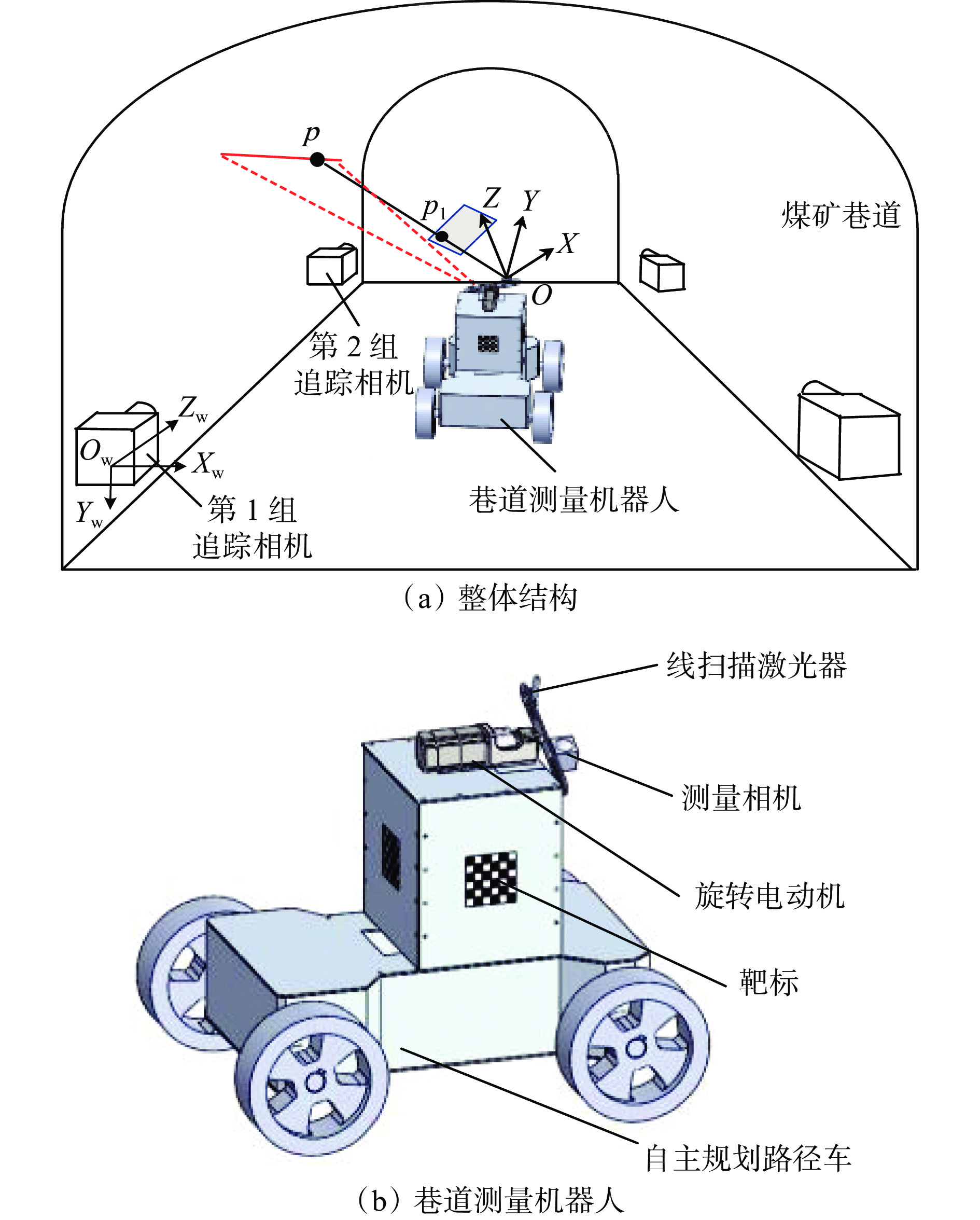 $p$

$p_1$

$Z$

$Y$

$X$

$O$

煤矿巷道

第 2 组
追踪相机

$Z_w$

$O_w$

$X_w$

$Y_w$

第 1 组
追踪相机

巷道测量机器人

（a）整体结构

线扫描激光器

测量相机

旋转电动机

靶标

自主规划路径车

（b）巷道测量机器人