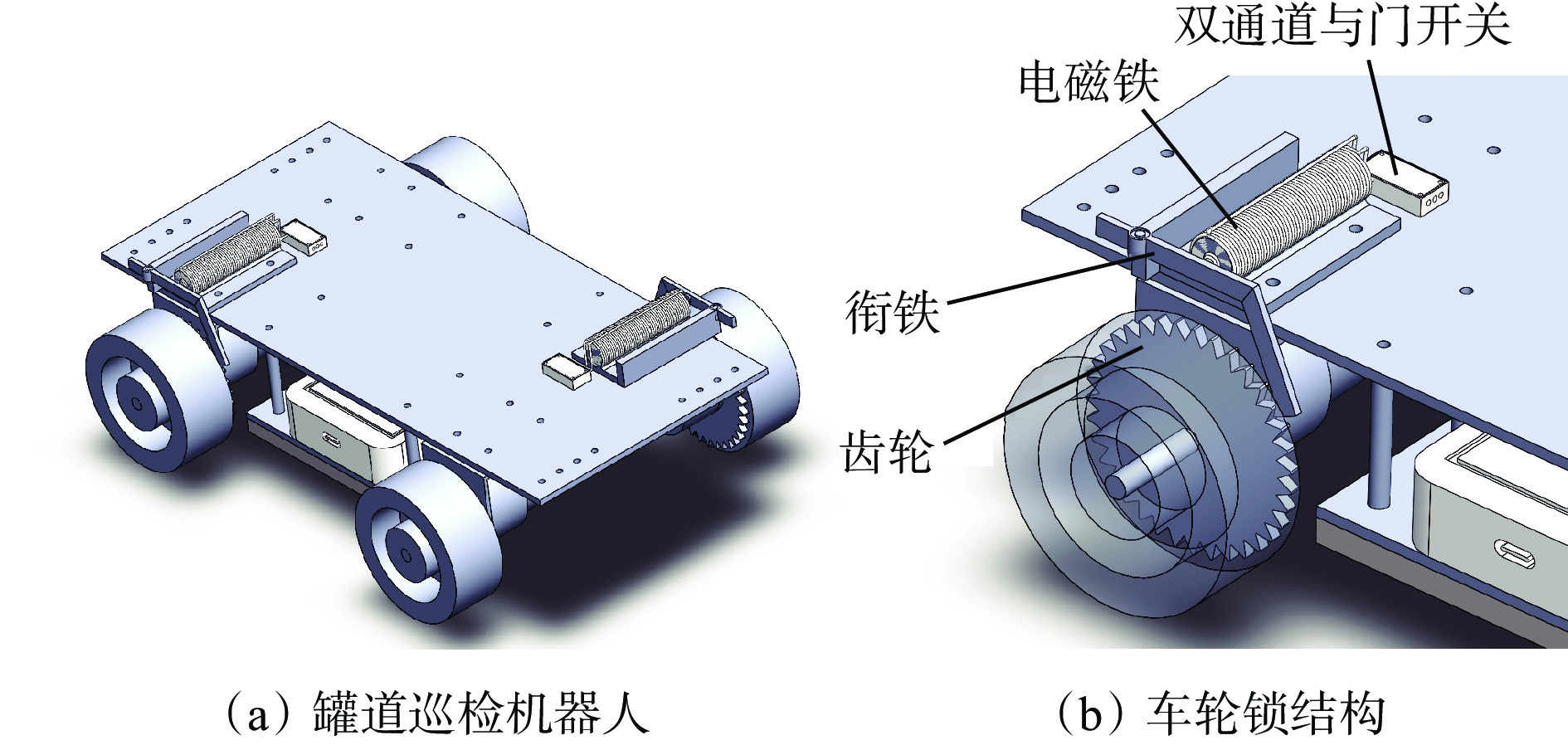 双通道与门开关
电磁铁
衔铁
齿轮
（a）罐道巡检机器人
（b）车轮锁结构