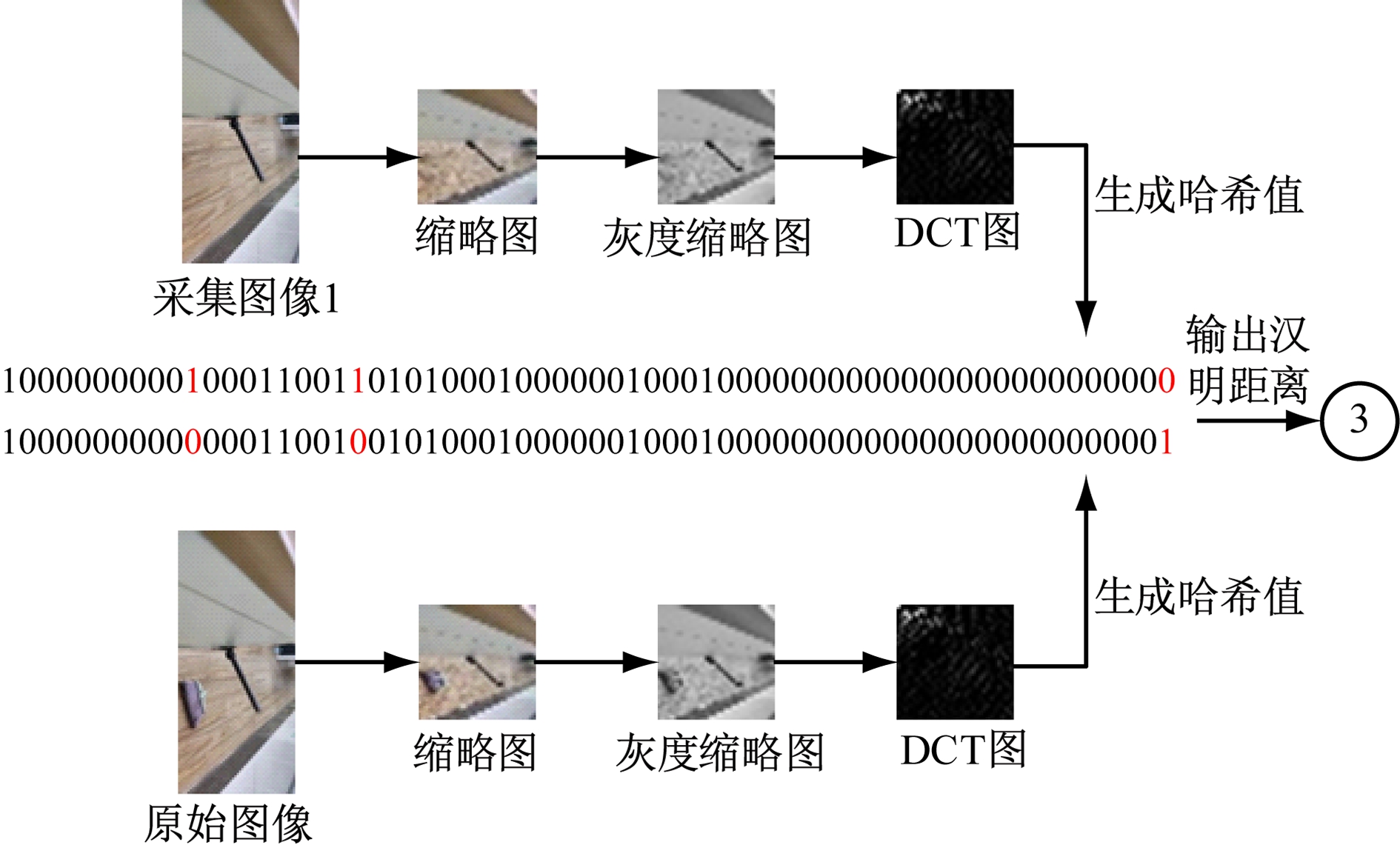 缩略图

灰度缩略图

DCT图

生成哈希值

采集图像1

输出汉明距离

1000000000100011001101010001000000100010000000000000000000000000

1000000000000011001001010001000000100010000000000000000000000001

3

生成哈希值

缩略图

灰度缩略图

DCT图

原始图像