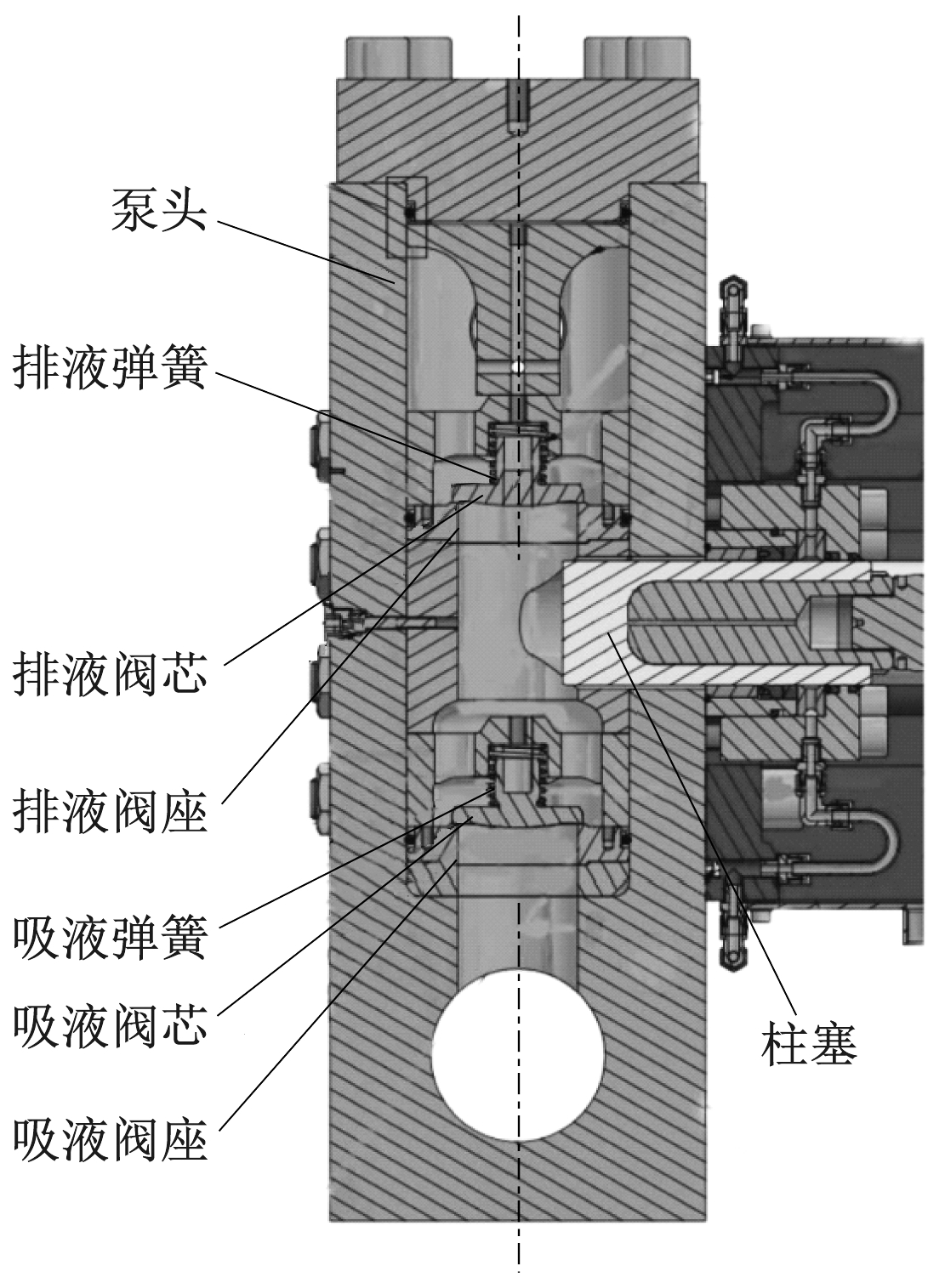 泵头

排液弹簧

排液阀芯

排液阀座

吸液弹簧

吸液阀芯

吸液阀座

柱塞