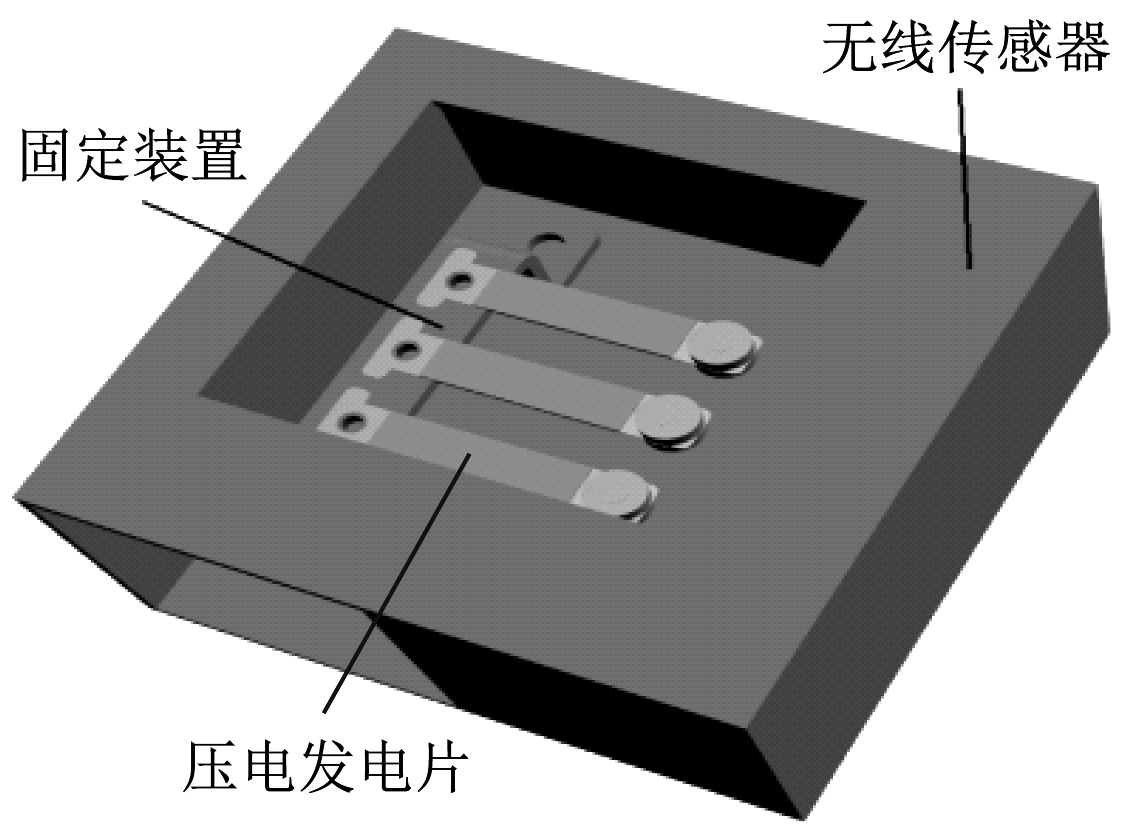 无线传感器

固定装置

压电发电片