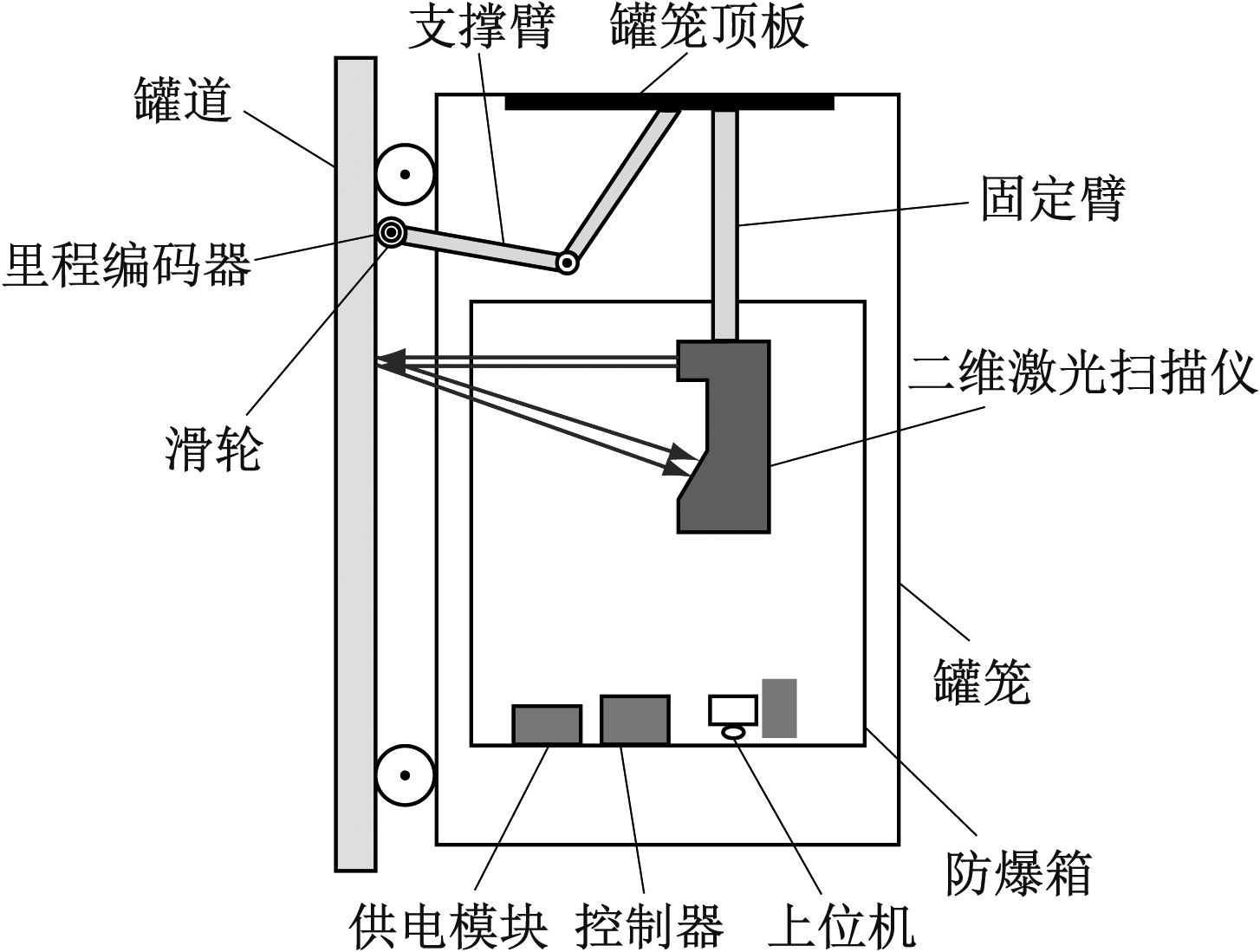 支撑臂 罐笼顶板
罐道
固定臂
里程编码器
二维激光扫描仪
滑轮
罐笼
防爆箱
供电模块 控制器 上位机