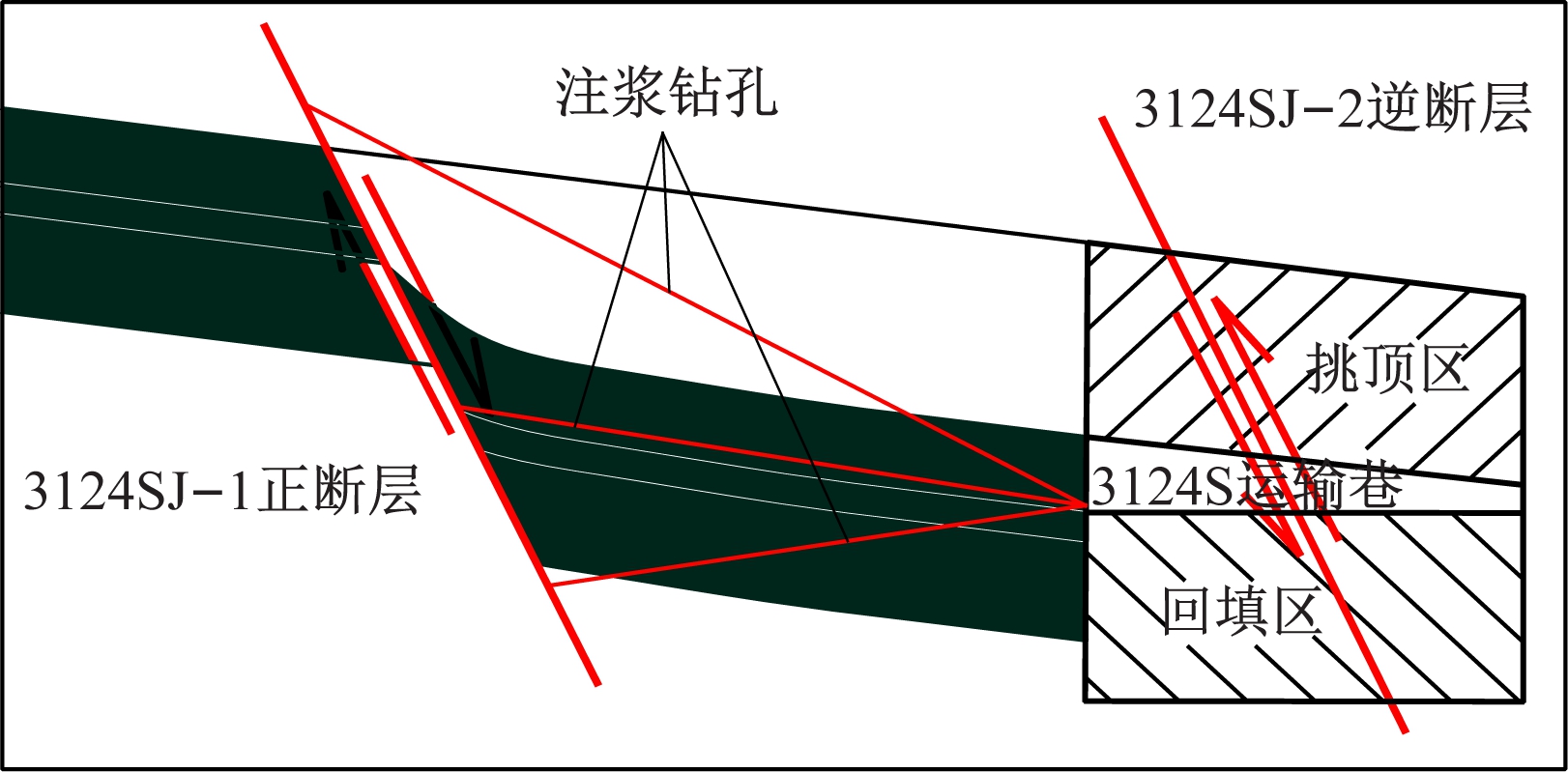 注浆钻孔
3124SJ-2逆断层
挑顶区
3124SJ-1正断层
3124S运输巷
回填区