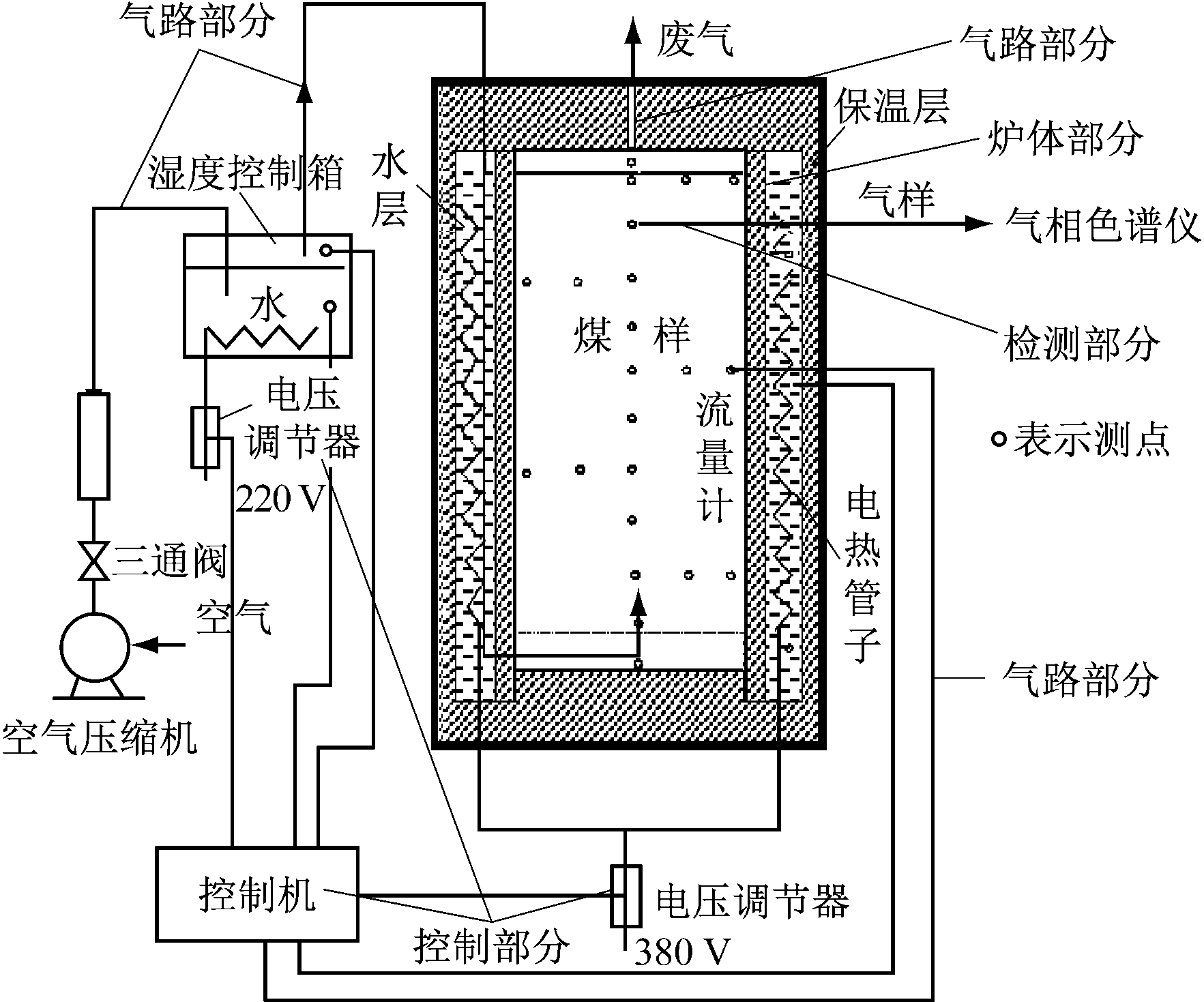 气路部分

废气

气路部分

保温层

炉体部分

湿度控制箱

水层

气样

气相色谱仪

水

煤 样

检测部分

电压调节器

流量计

表示测点

220 V

电热管子

三通阀

空气

气路部分

空气压缩机

控制机

电压调节器

控制部分

380 V