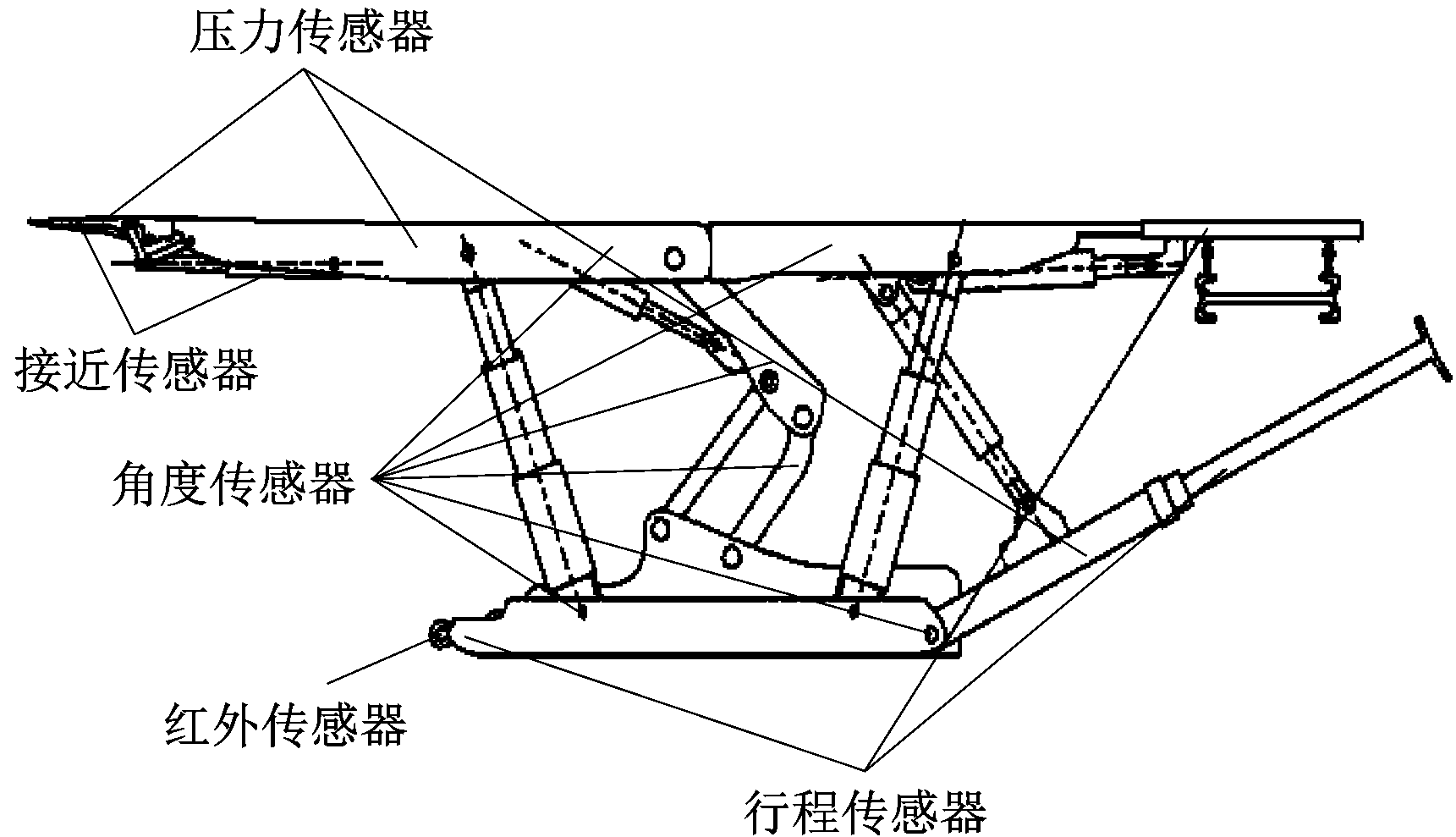 压力传感器

接近传感器

角度传感器

红外传感器

行程传感器