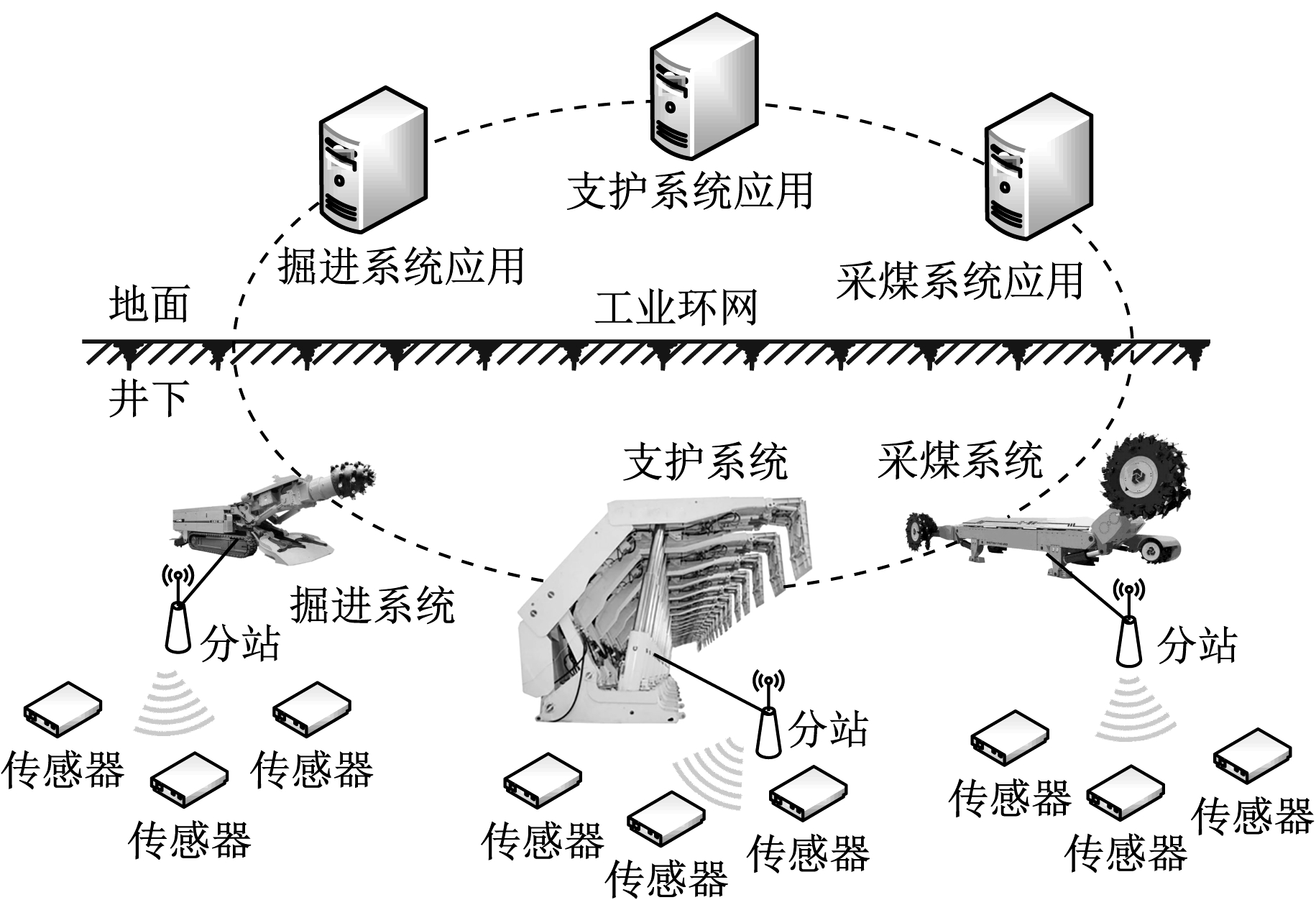 支护系统应用

掘进系统应用

采煤系统应用

地面

工业环网

井下

支护系统

采煤系统

掘进系统

分站

分站

分站

传感器

传感器

传感器

传感器

传感器

传感器

传感器

传感器

传感器