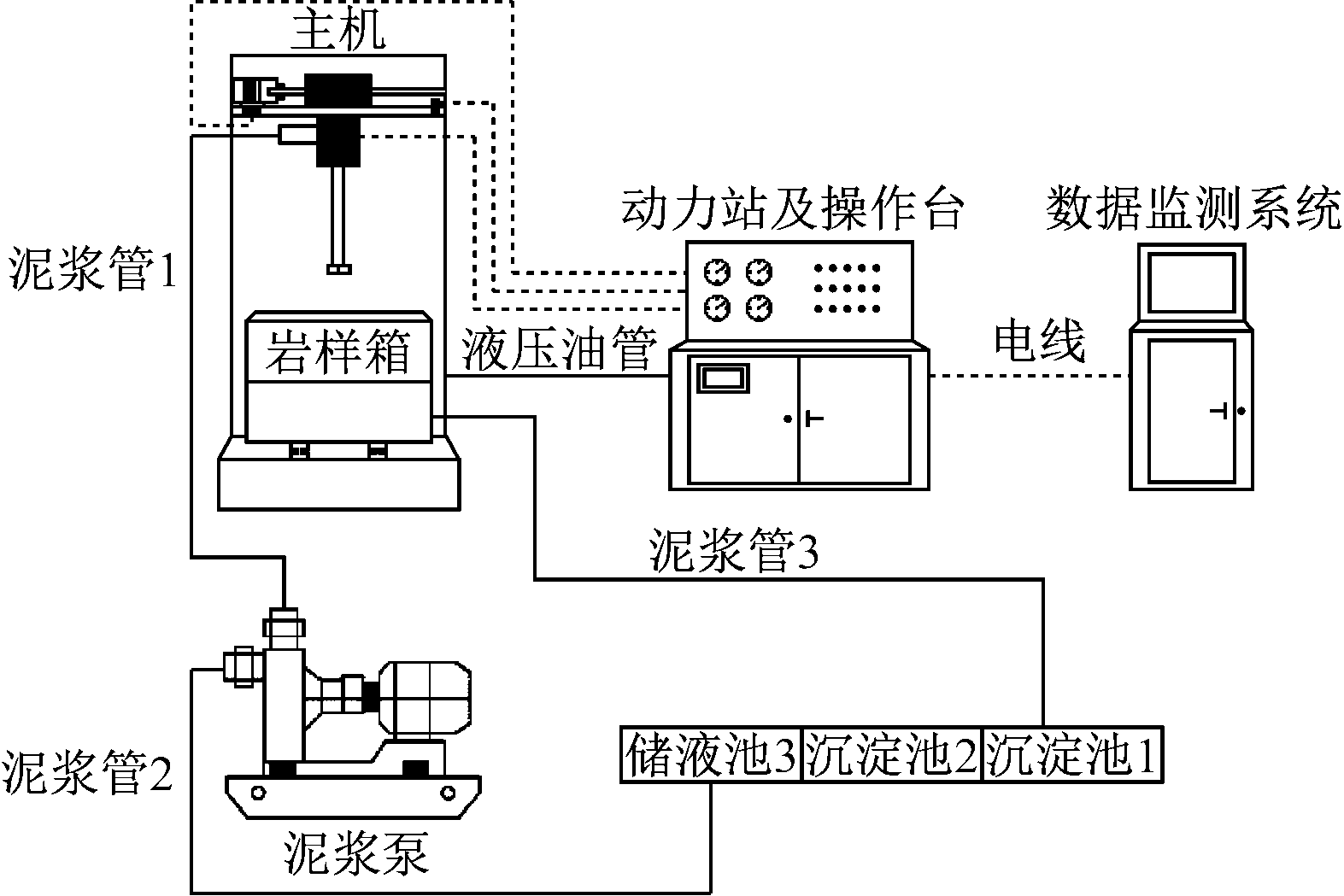 主机

动力站及操作台

数据监测系统

泥浆管1

岩样箱

液压油管

电线

泥浆管3

泥浆管2

储液池3

沉淀池2

沉淀池1

泥浆泵