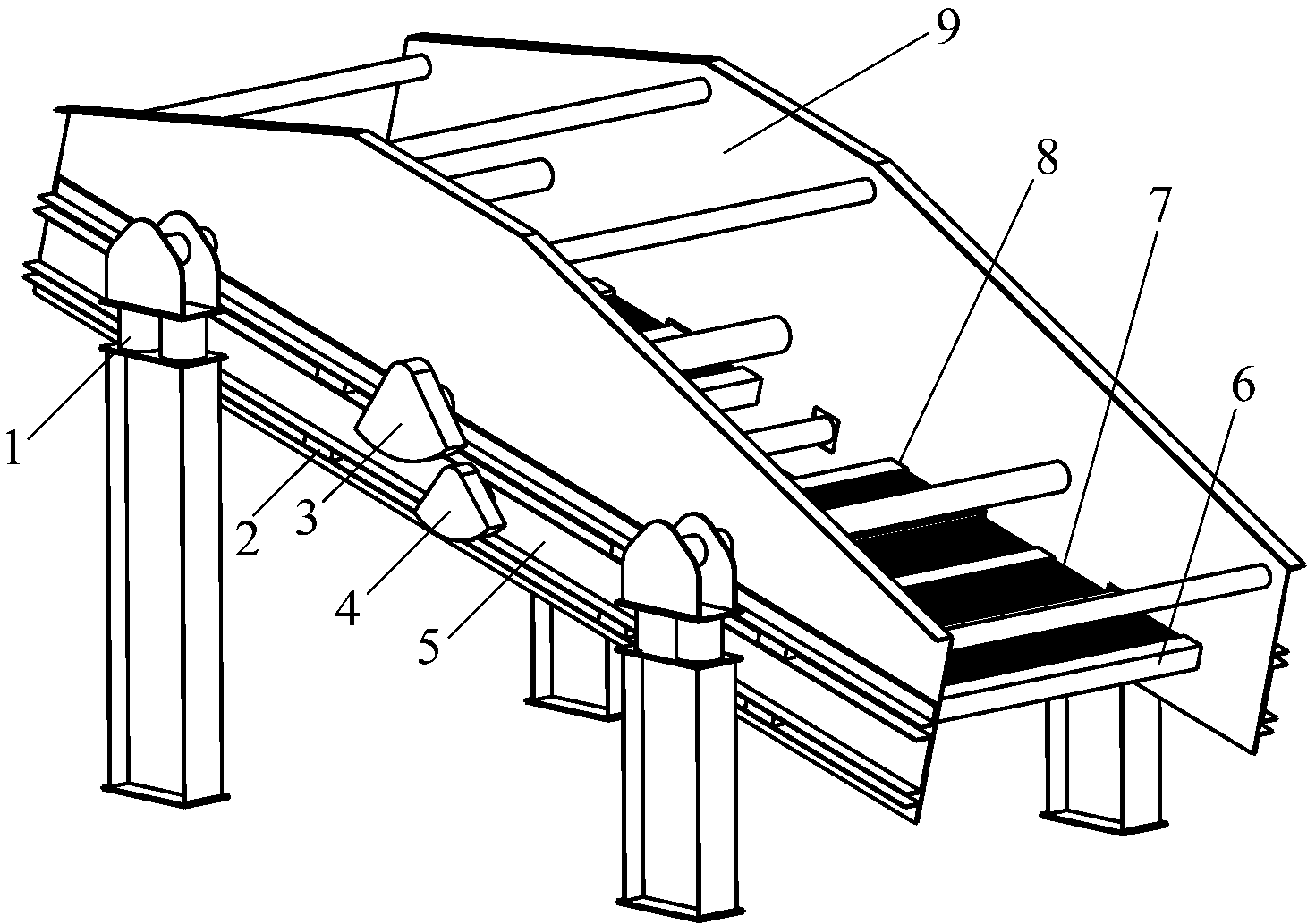 9
8
7
6
1
2
3
4
5