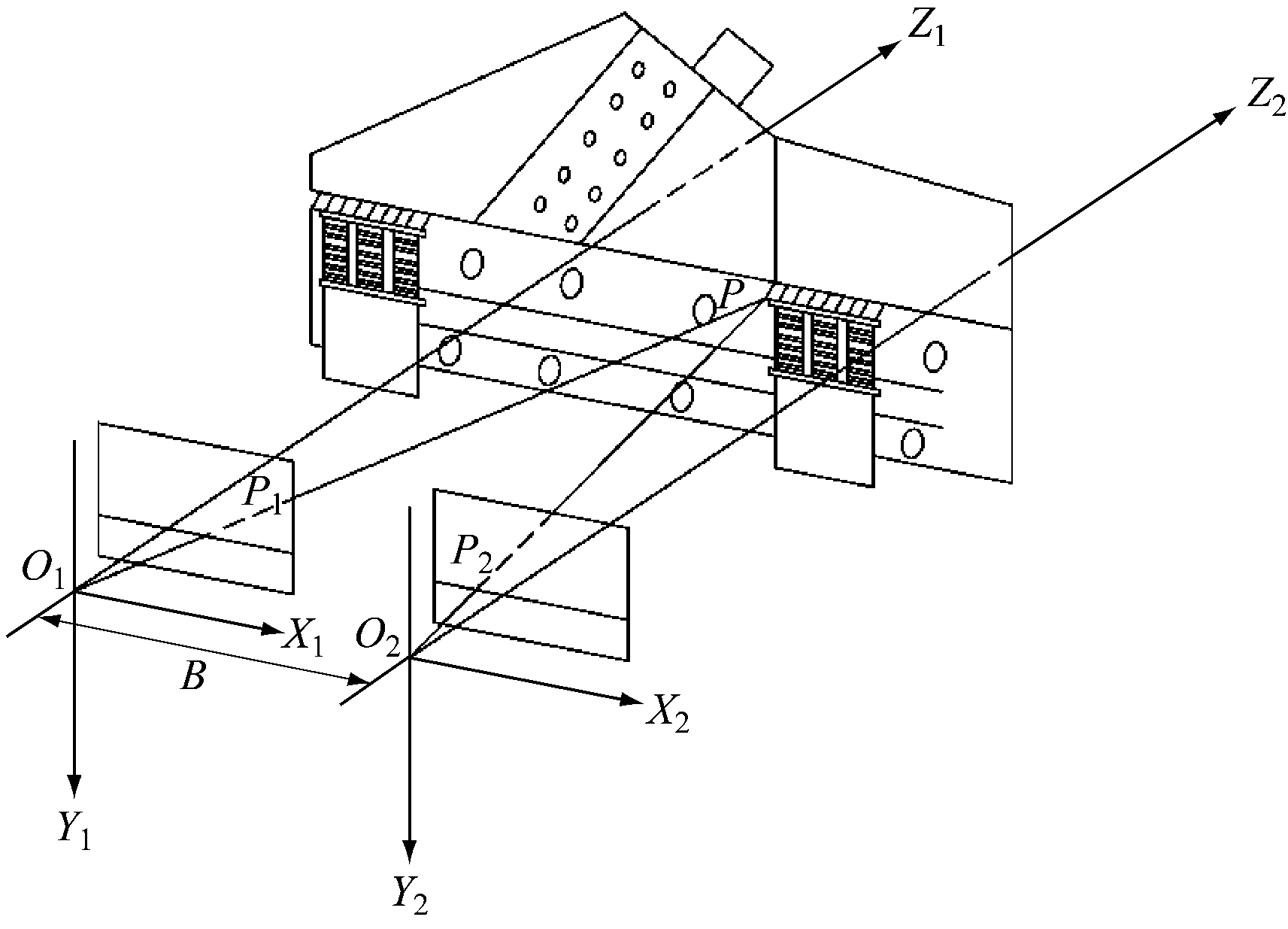 $Z_1$

$Z_2$

$P$

$P_1$

$P_2$

$O_1$

$X_1$

$O_2$

$B$

$X_2$

$Y_1$

$Y_2$