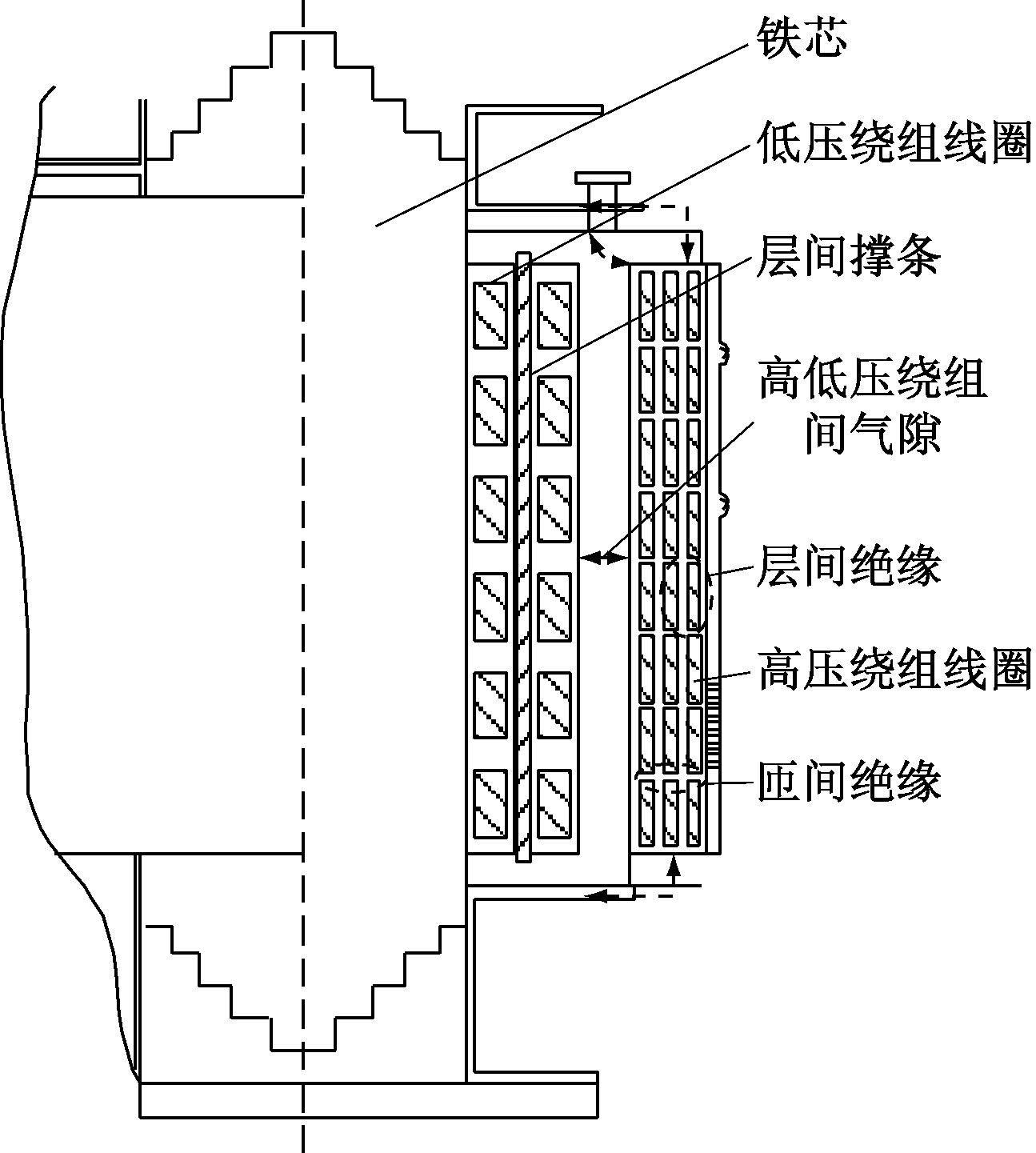 铁芯

低压绕组线圈

层间撑条

高低压绕组间气隙

层间绝缘

高压绕组线圈

匝间绝缘