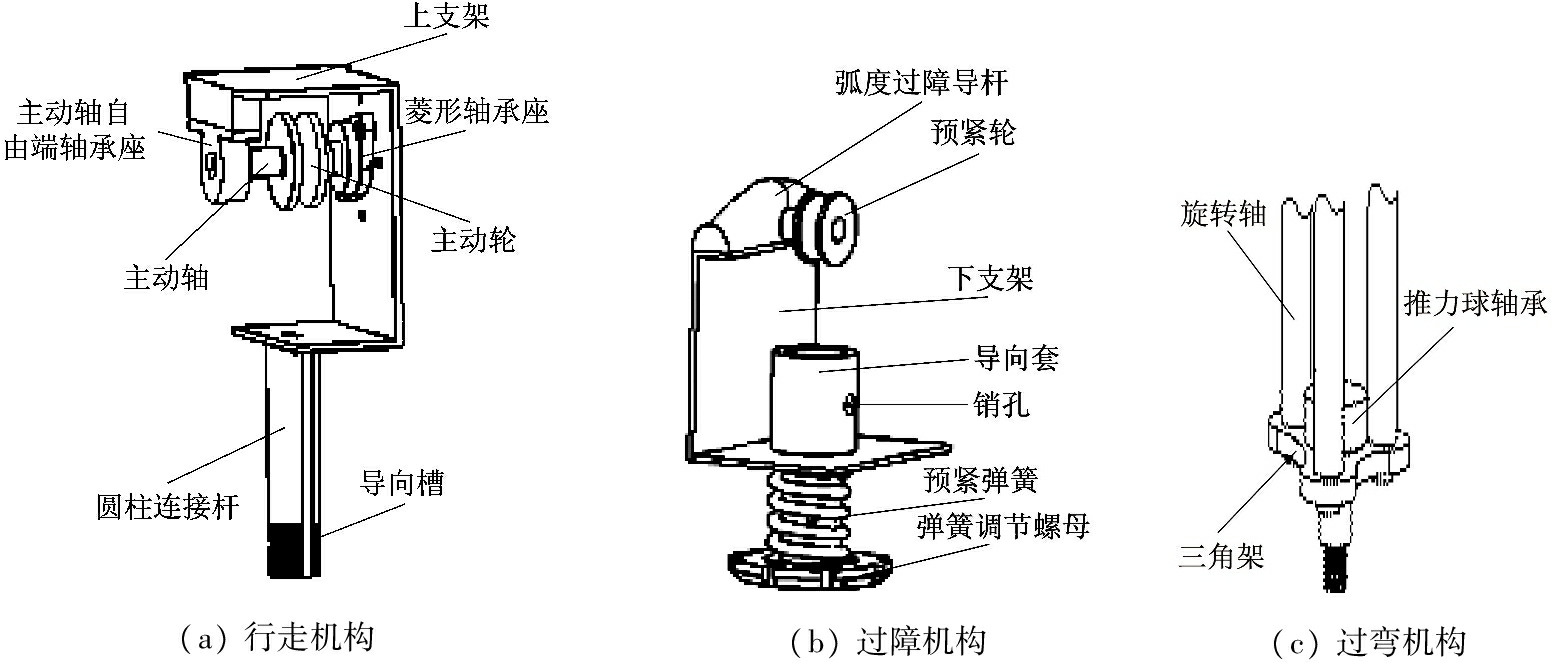 上支架
主动轴自由端轴承座
菱形轴承座
主动轮
主动轴
圆柱连接杆
导向槽
(a) 行走机构

弧度过障导杆
预紧轮
下支架
导向套
销孔
预紧弹簧
弹簧调节螺母
(b) 过障机构

旋转轴
推力球轴承
三角架
(c) 过弯机构