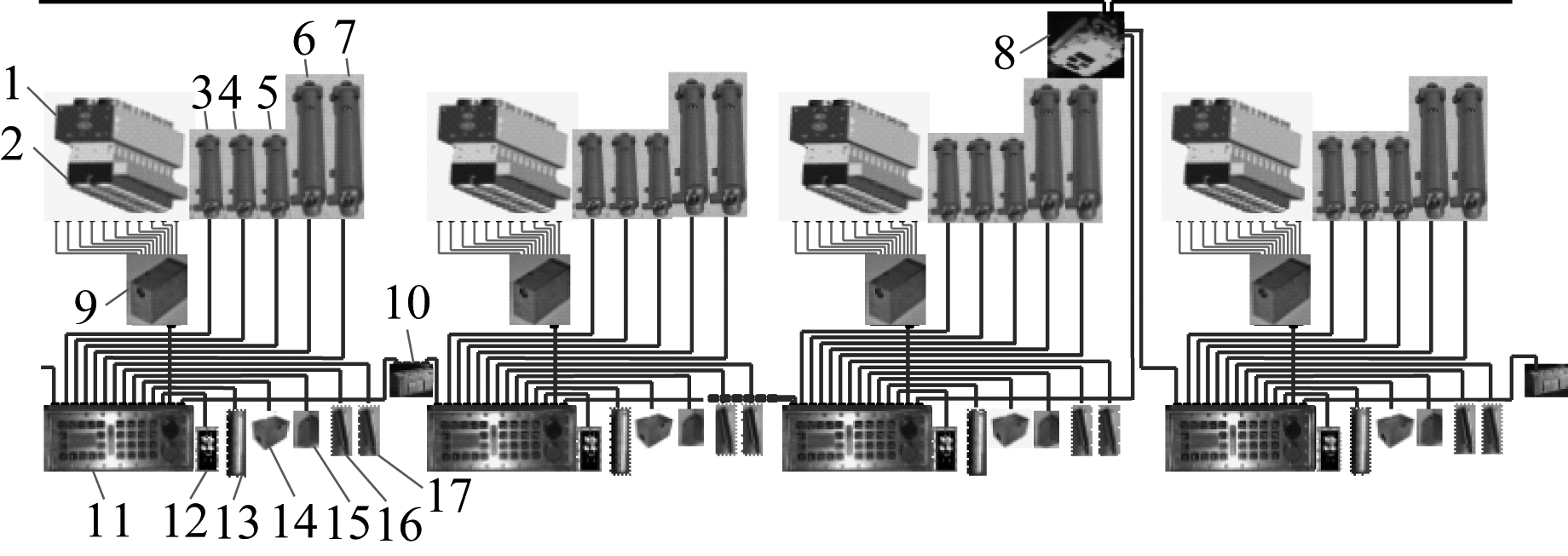 1
2
3 4 5
6 7
8
9
10
11
12
13
14
15
16
17