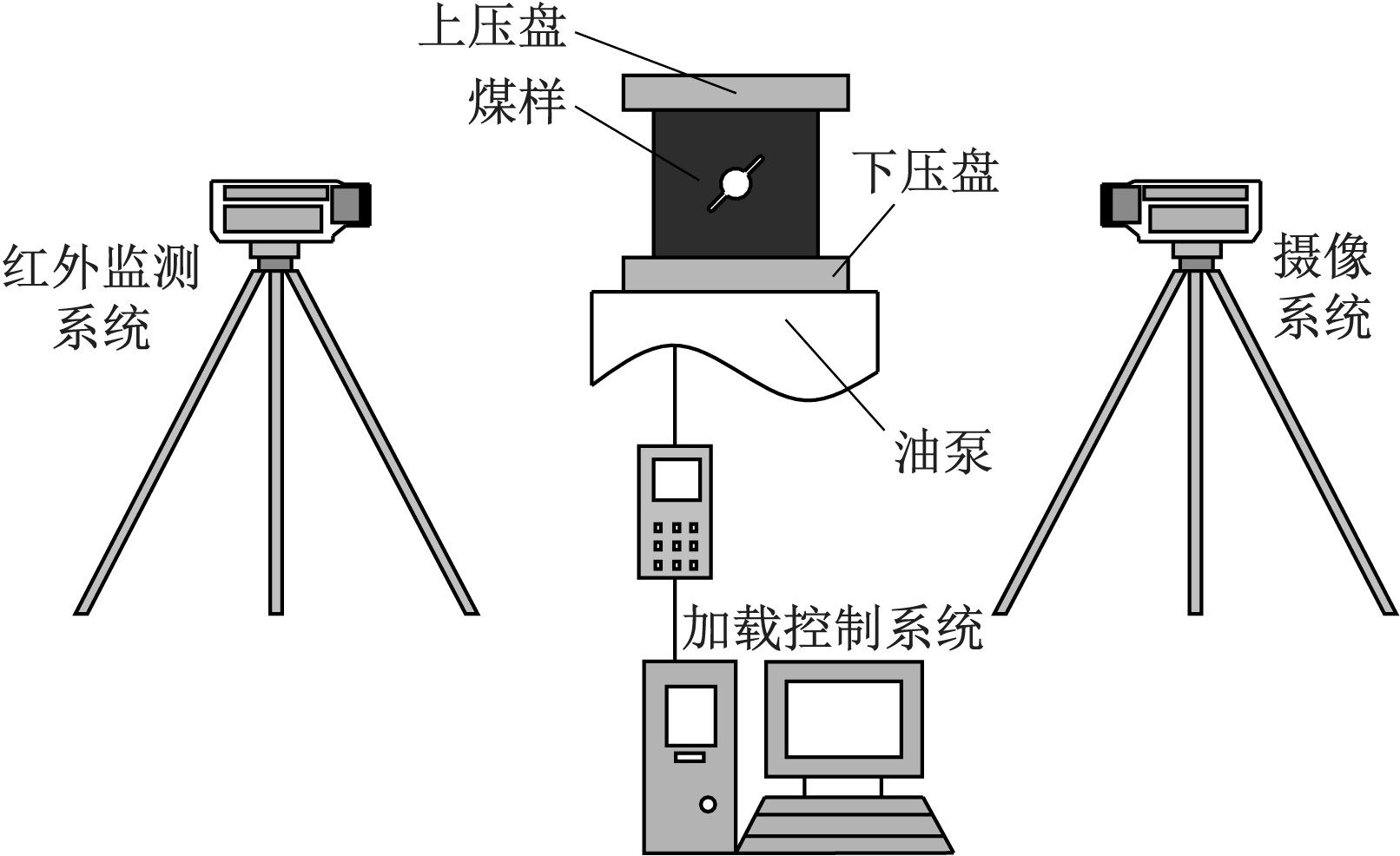 上压盘
煤样
下压盘
红外监测系统
摄像系统
油泵
加载控制系统