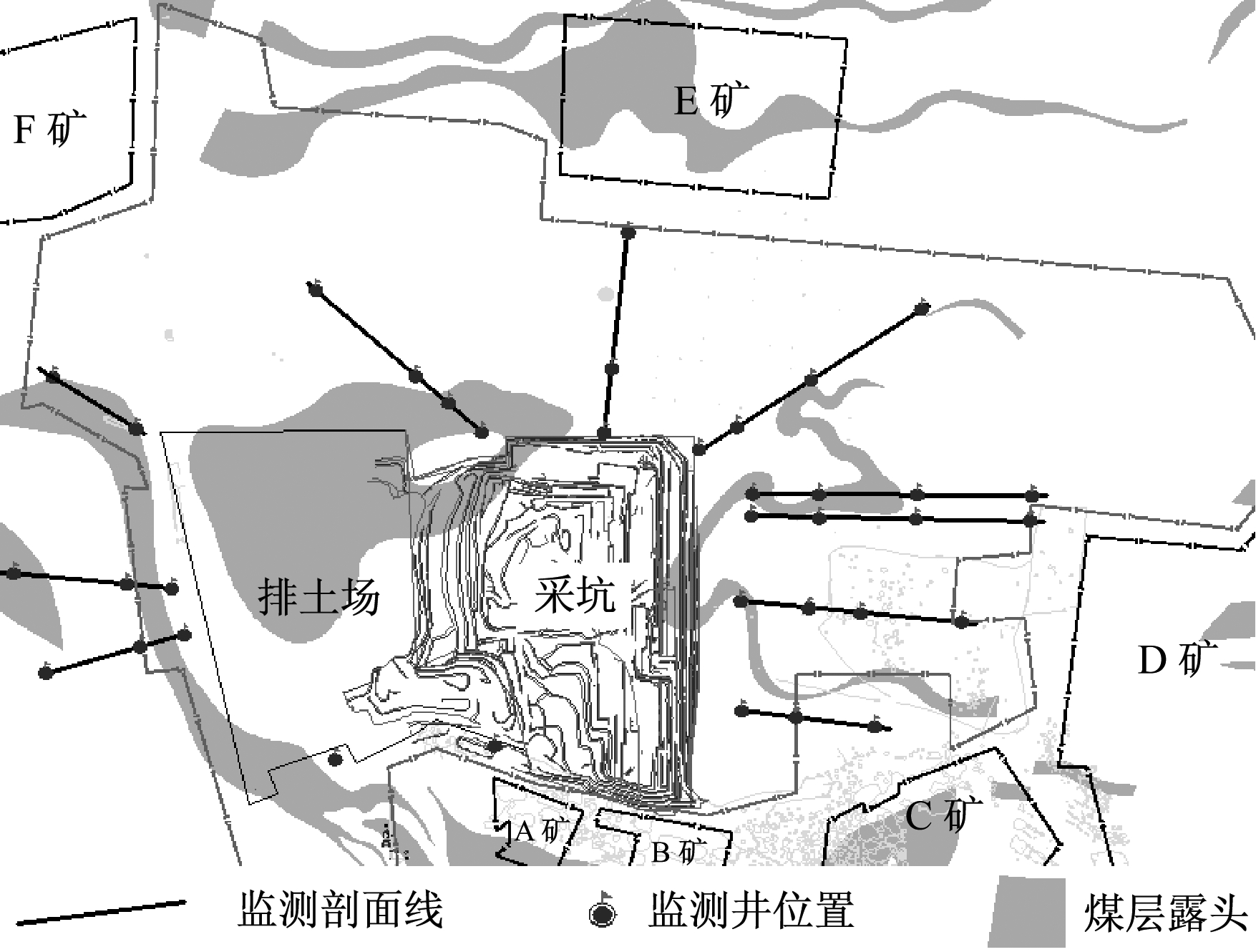 F 矿

E 矿

排土场

采坑

D 矿

A 矿

B 矿

C 矿

监测剖面线 监测井位置 煤层露头