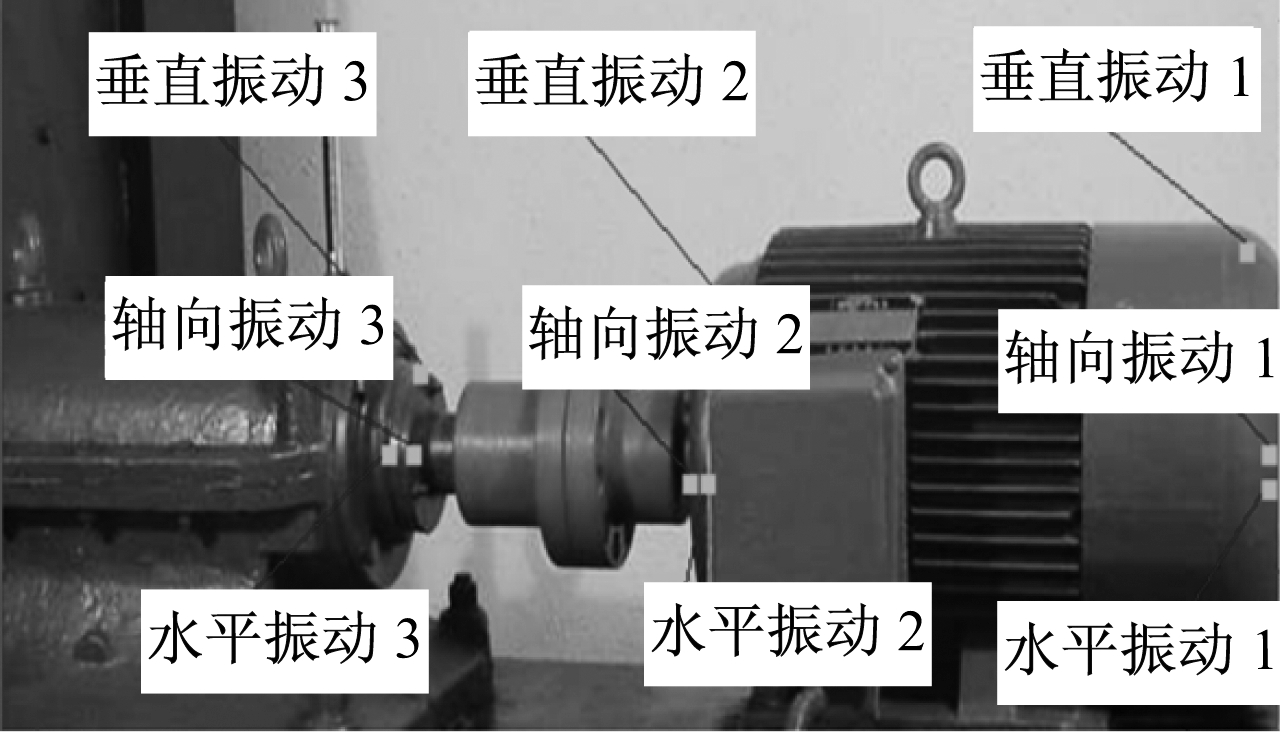 垂直振动 3
垂直振动 2
垂直振动 1
轴向振动 3
轴向振动 2
轴向振动 1
水平振动 3
水平振动 2
水平振动 1