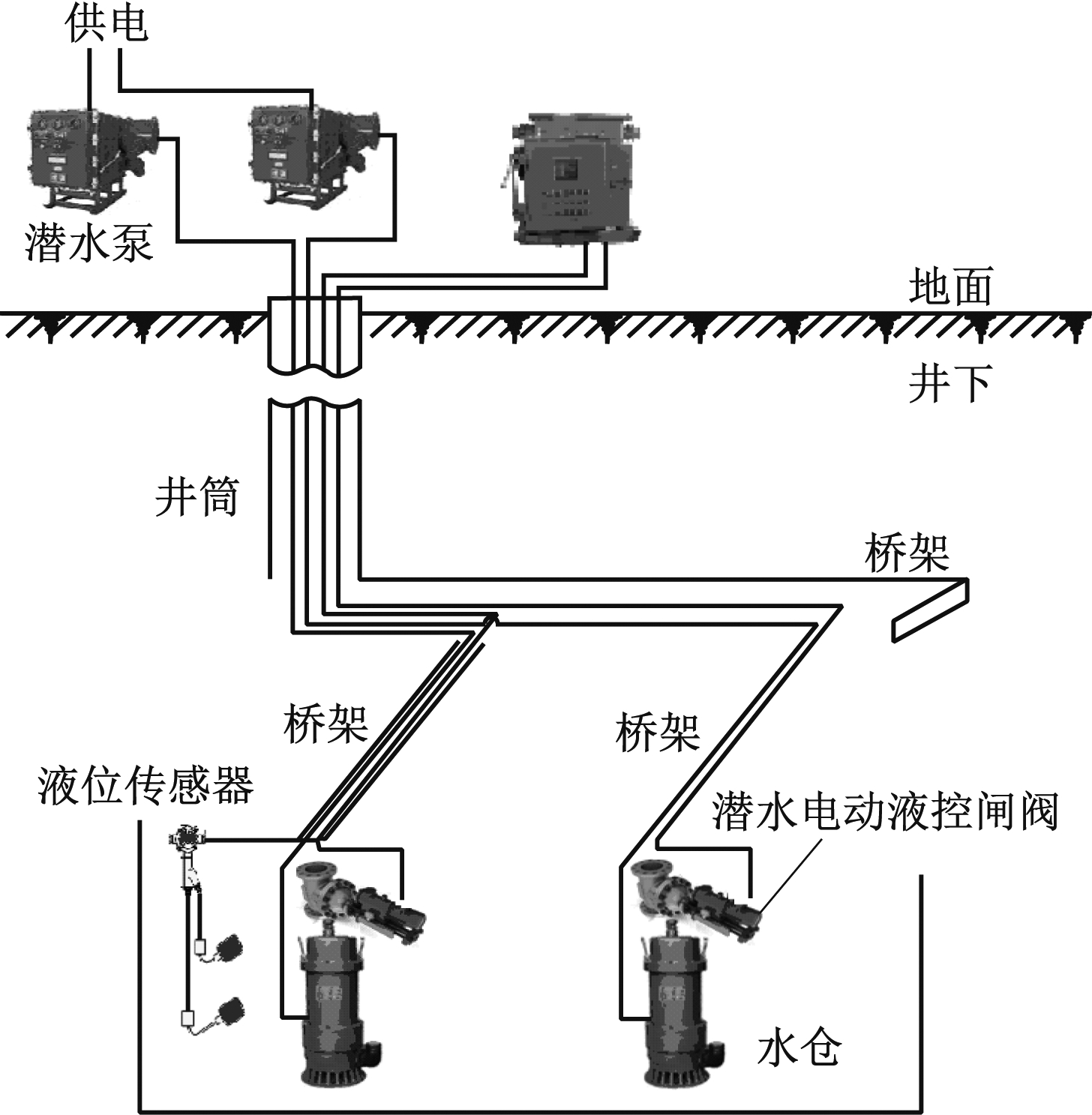 供电

潜水泵

地面

井下

井筒

桥架

桥架

桥架

液位传感器

潜水电动液控闸阀

水仓