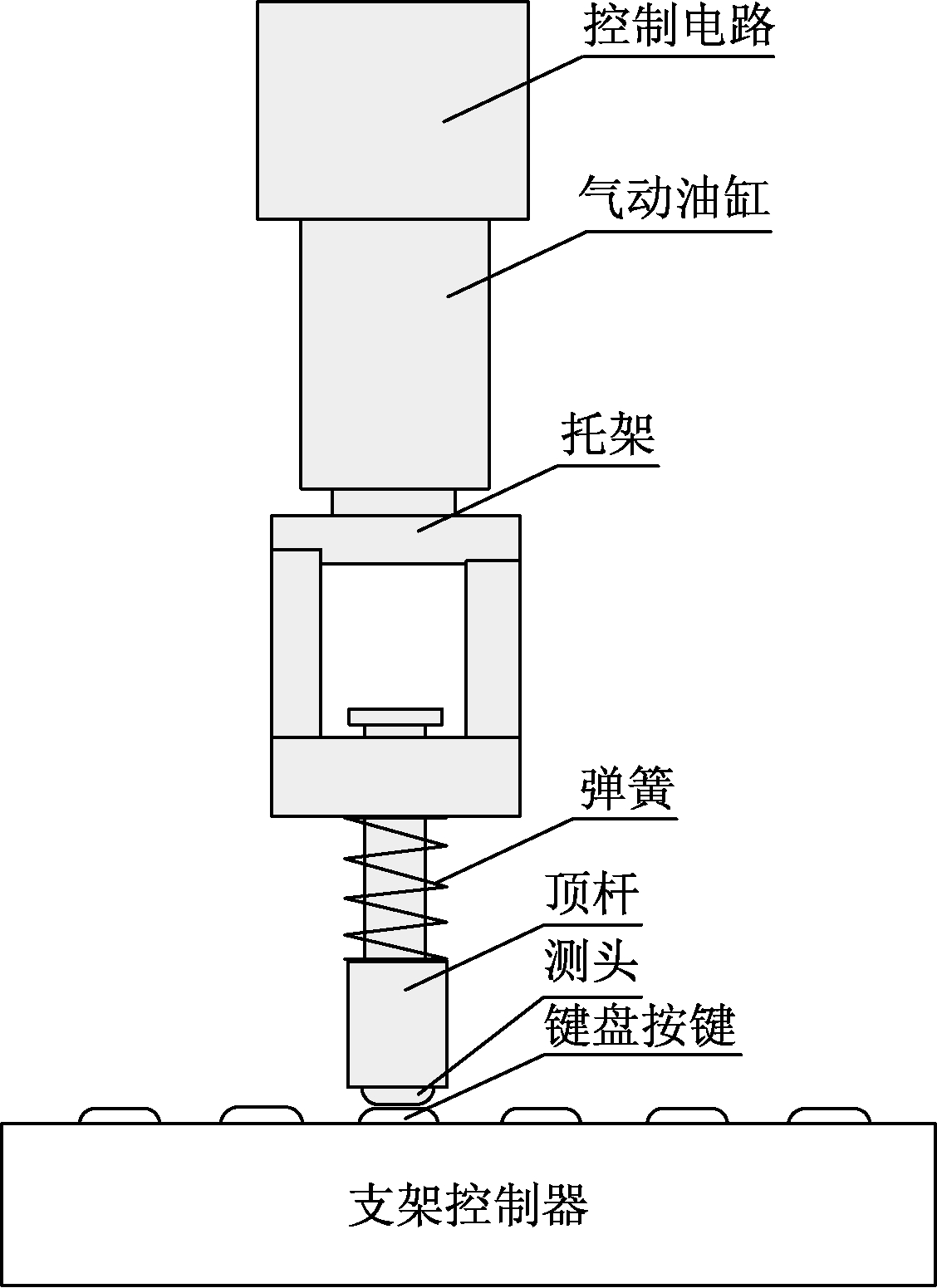 控制电路
气动油缸
托架
弹簧
顶杆
测头
键盘按键
支架控制器