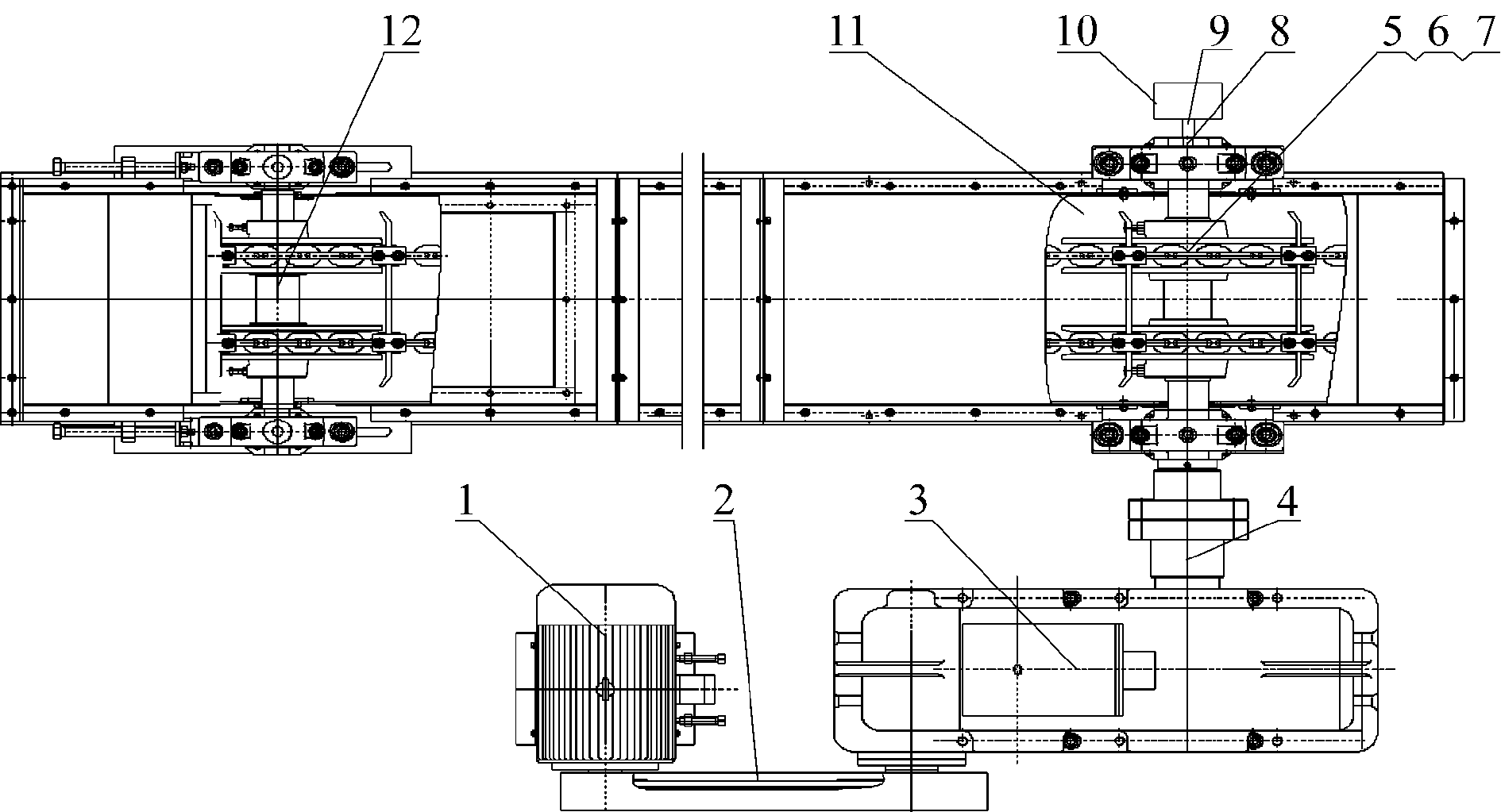 12
11
10
9
8
5
6
7
1
2
3
4