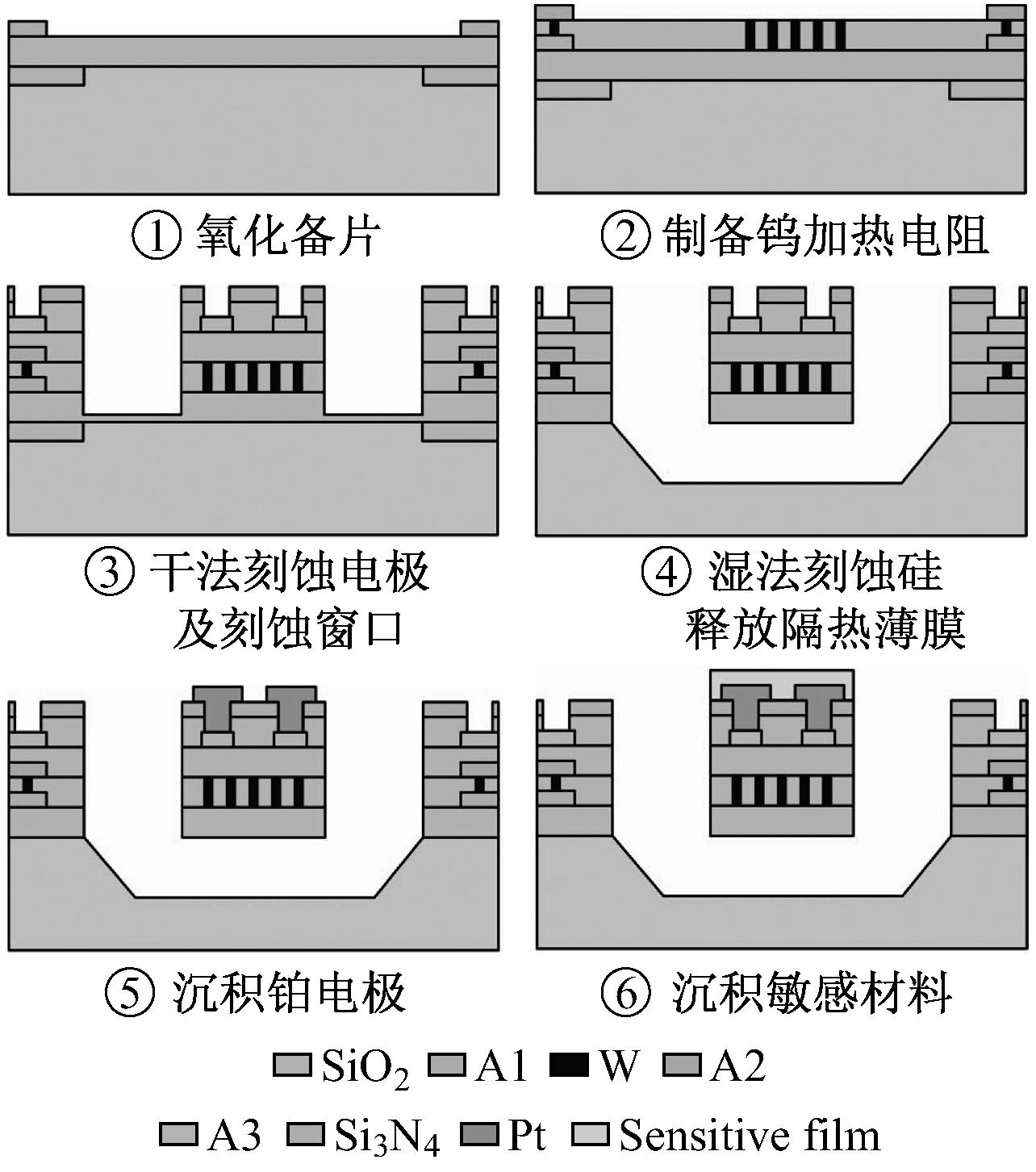 ① 氧化备片

② 制备钨加热电阻

③ 干法刻蚀电极及刻蚀窗口

④ 湿法刻蚀硅释放隔热薄膜

⑤ 沉积铂电极

⑥ 沉积敏感材料

$SiO_2$ A1 W A2

A3 $Si_3N_4$ Pt Sensitive film