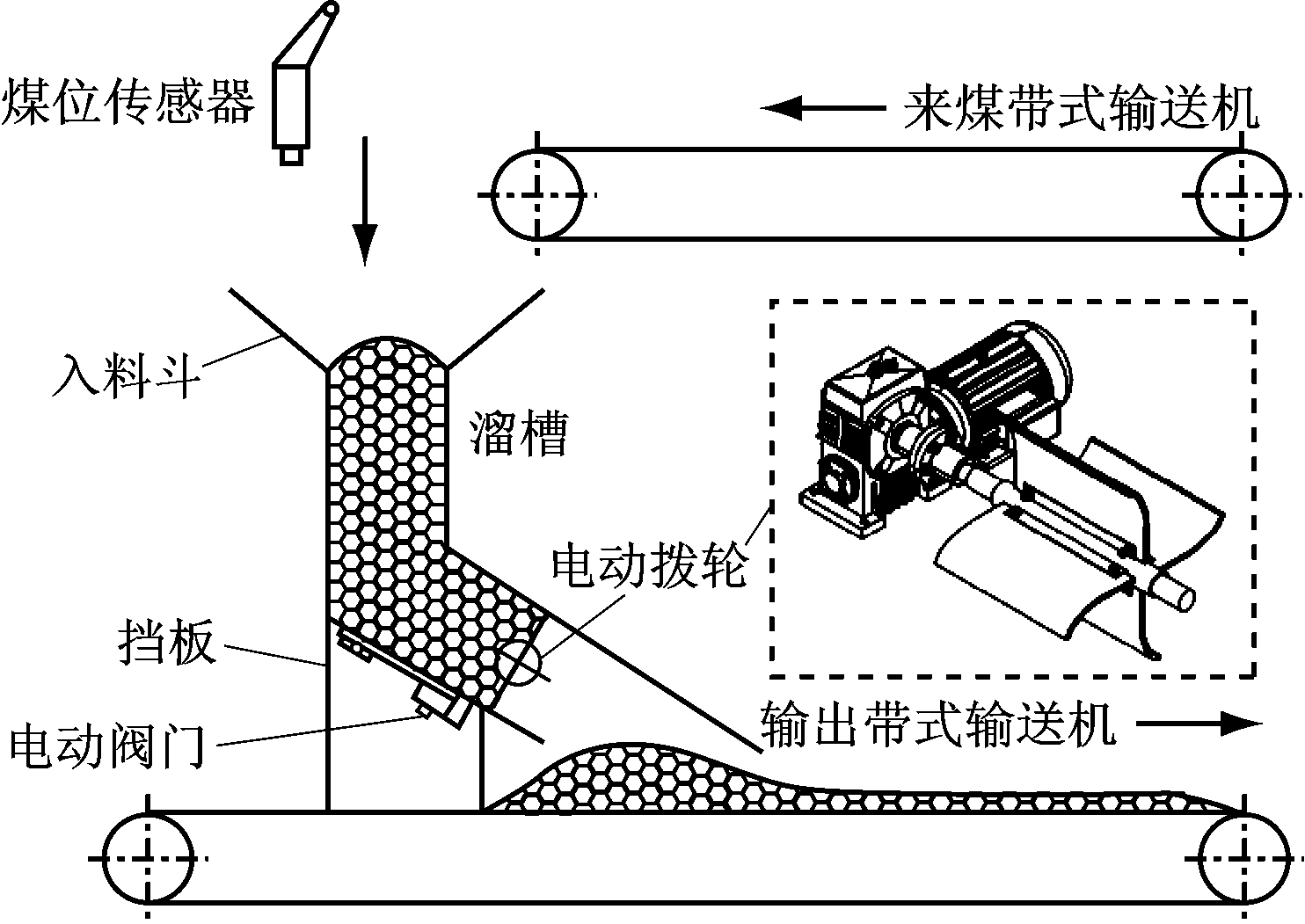 煤位传感器

来煤带式输送机

入料斗

溜槽

电动拨轮

挡板

电动阀门

输出带式输送机