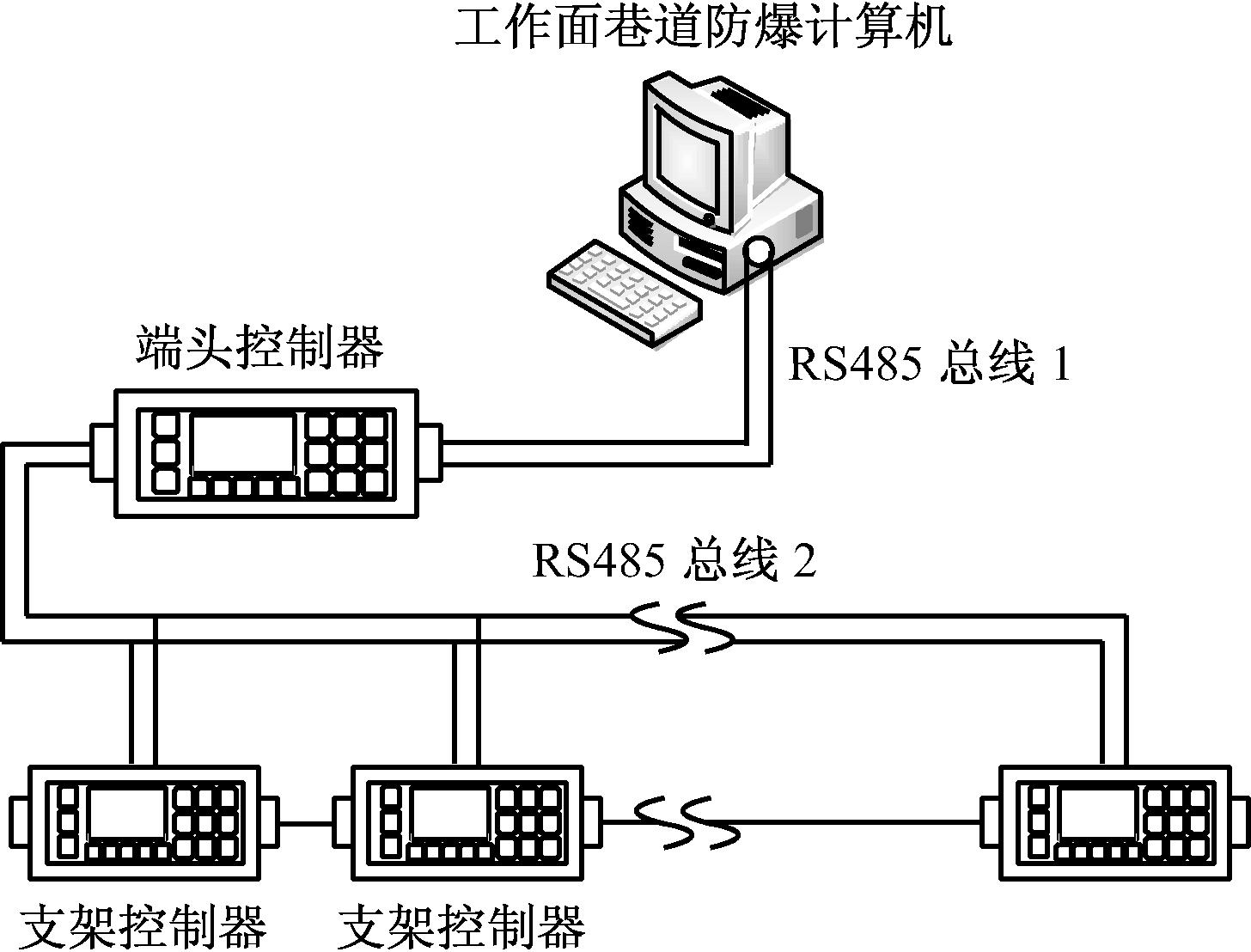 工作面巷道防爆计算机

端头控制器

RS485 总线 1

RS485 总线 2

支架控制器

支架控制器