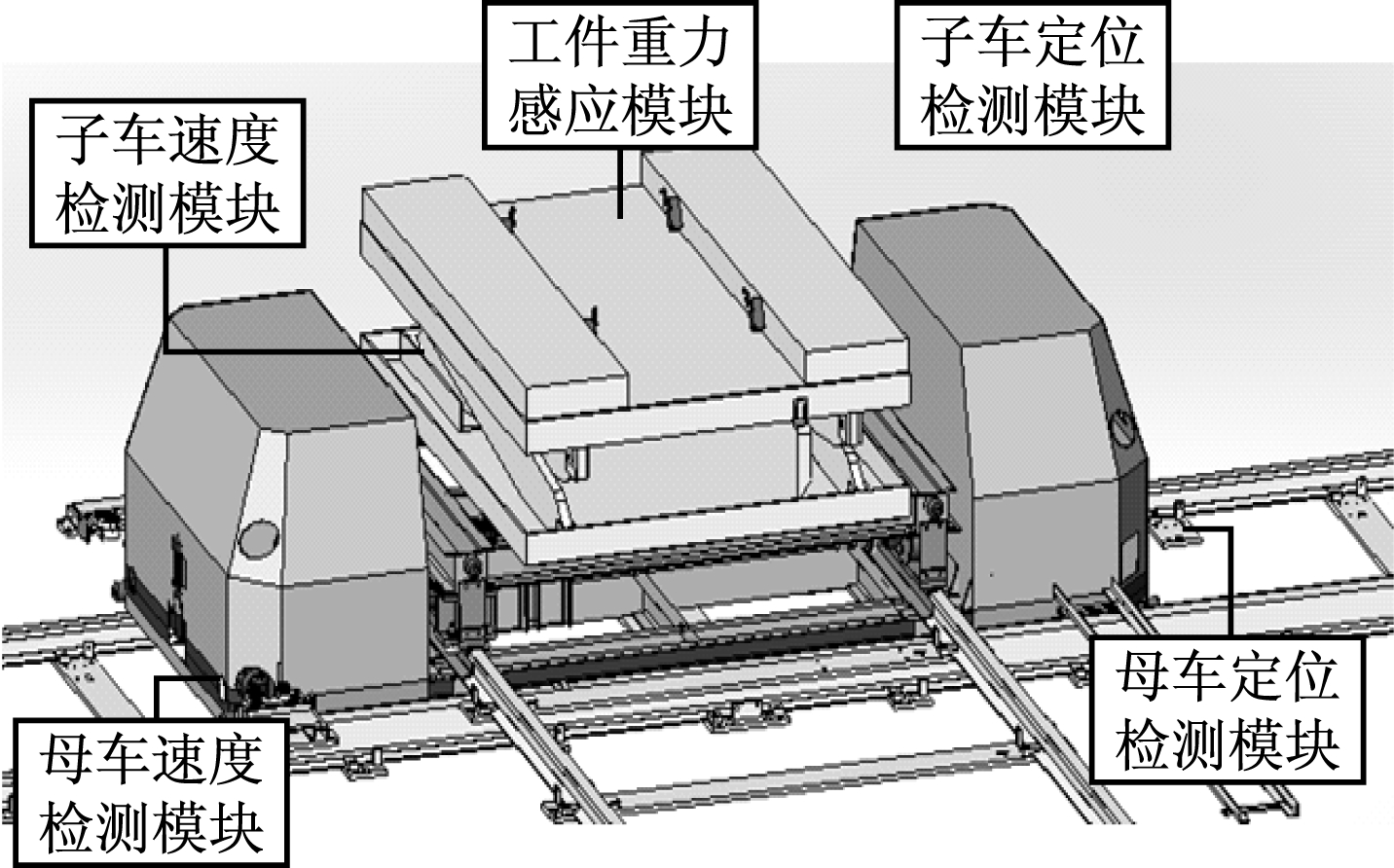 子车速度检测模块

工件重力感应模块

子车定位检测模块

母车速度检测模块

母车定位检测模块